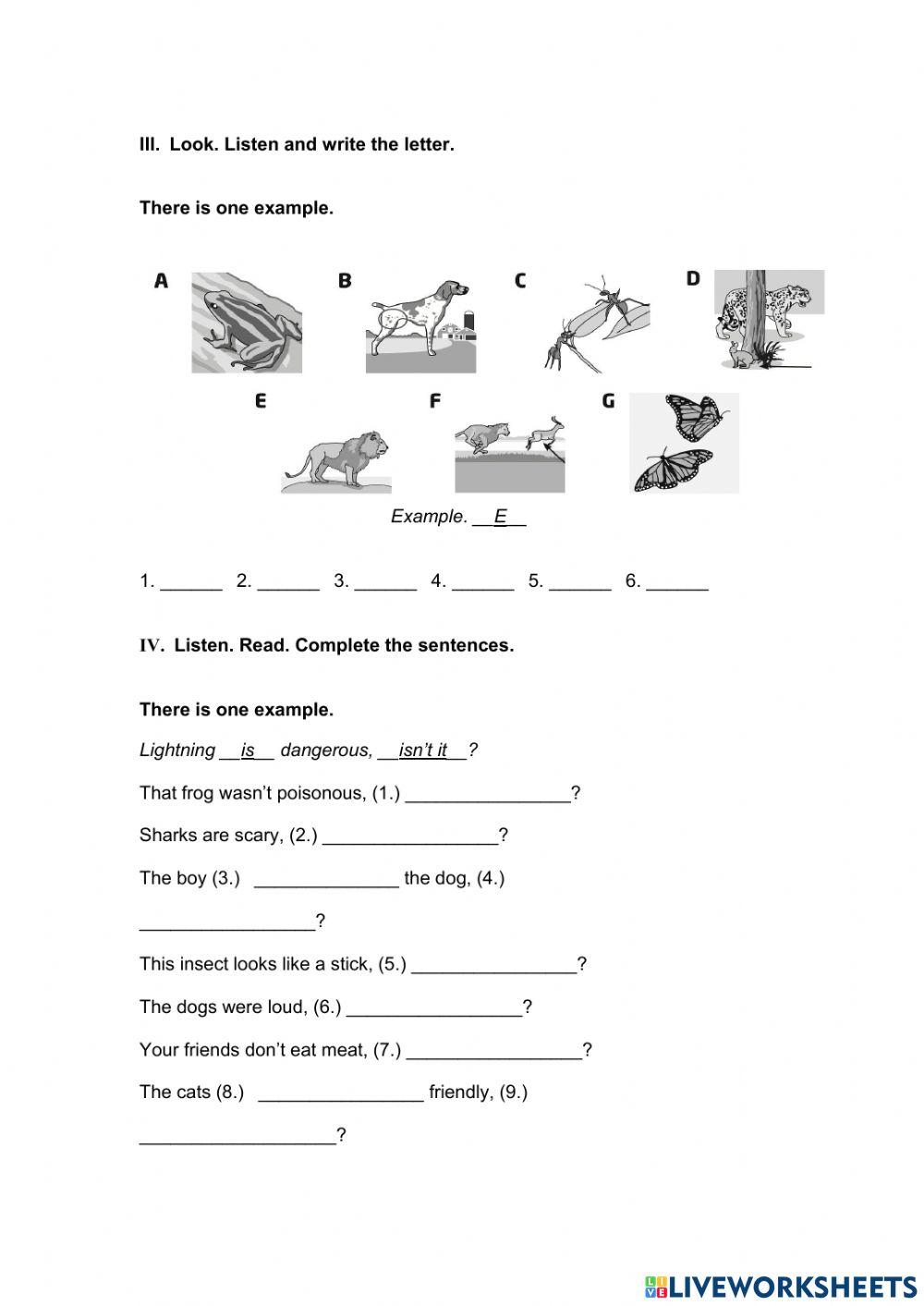 III. Look. Listen and write the letter.

There is one example.

A B C D

E F G

Example. __E__

1. ______ 2. ______ 3. ______ 4. ______ 5. ______ 6. ______

IV. Listen. Read. Complete the sentences.

There is one example.

Lightning __is__ dangerous, __isn't it__?

That frog wasn't poisonous, (1.) ________________?

Sharks are scary, (2.) _________________?

The boy (3.) ______________ the dog, (4.) _________________?

This insect looks like a stick, (5.) ________________?

The dogs were loud, (6.) _________________?

Your friends don't eat meat, (7.) _________________?

The cats (8.) ________________ friendly, (9.) ___________________?

LIVEWORKSHEETS