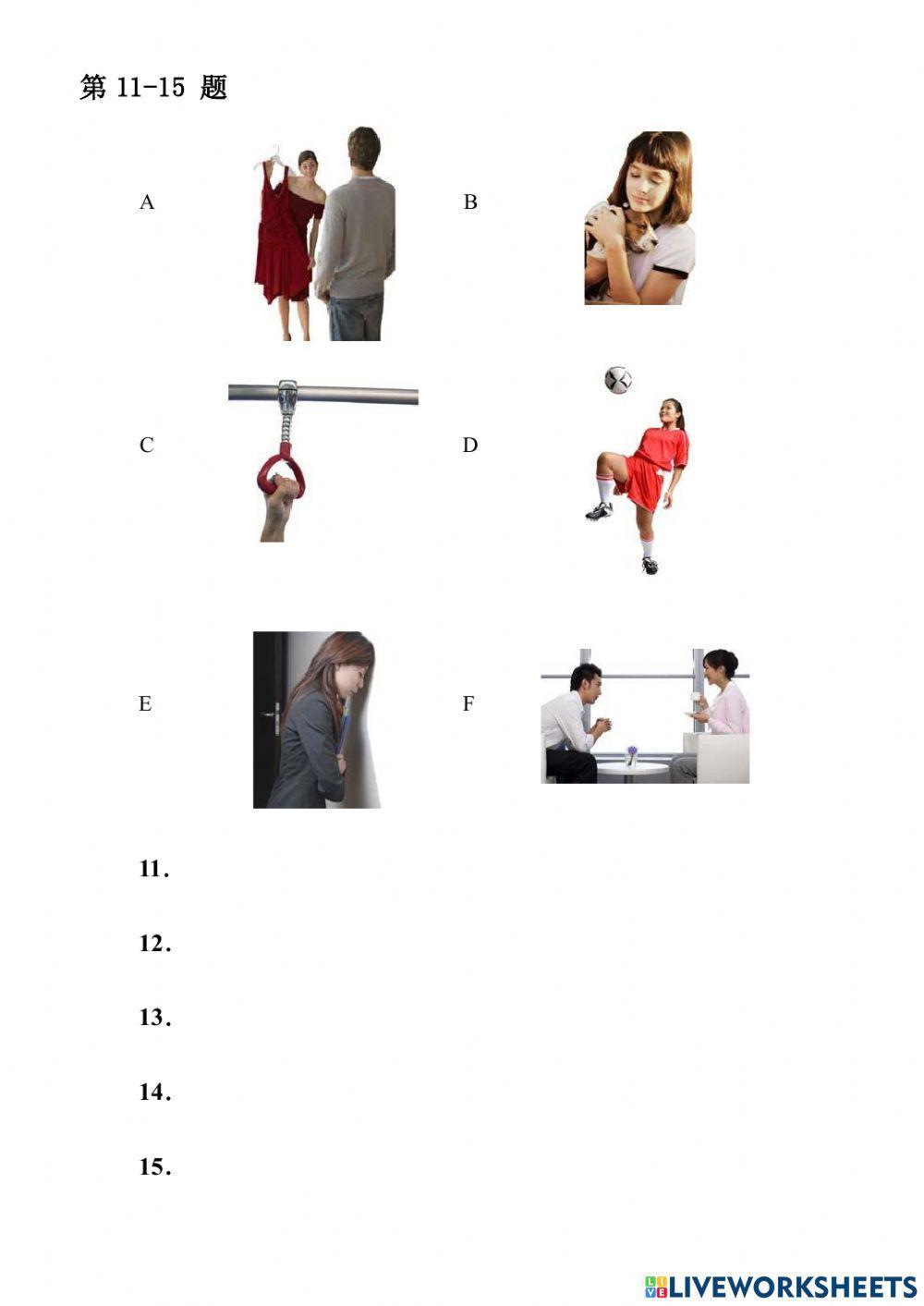 第 11-15 题

A

B

C

D

E

F

11．

12．

13．

14．

15．

LIVEWORKSHEETS