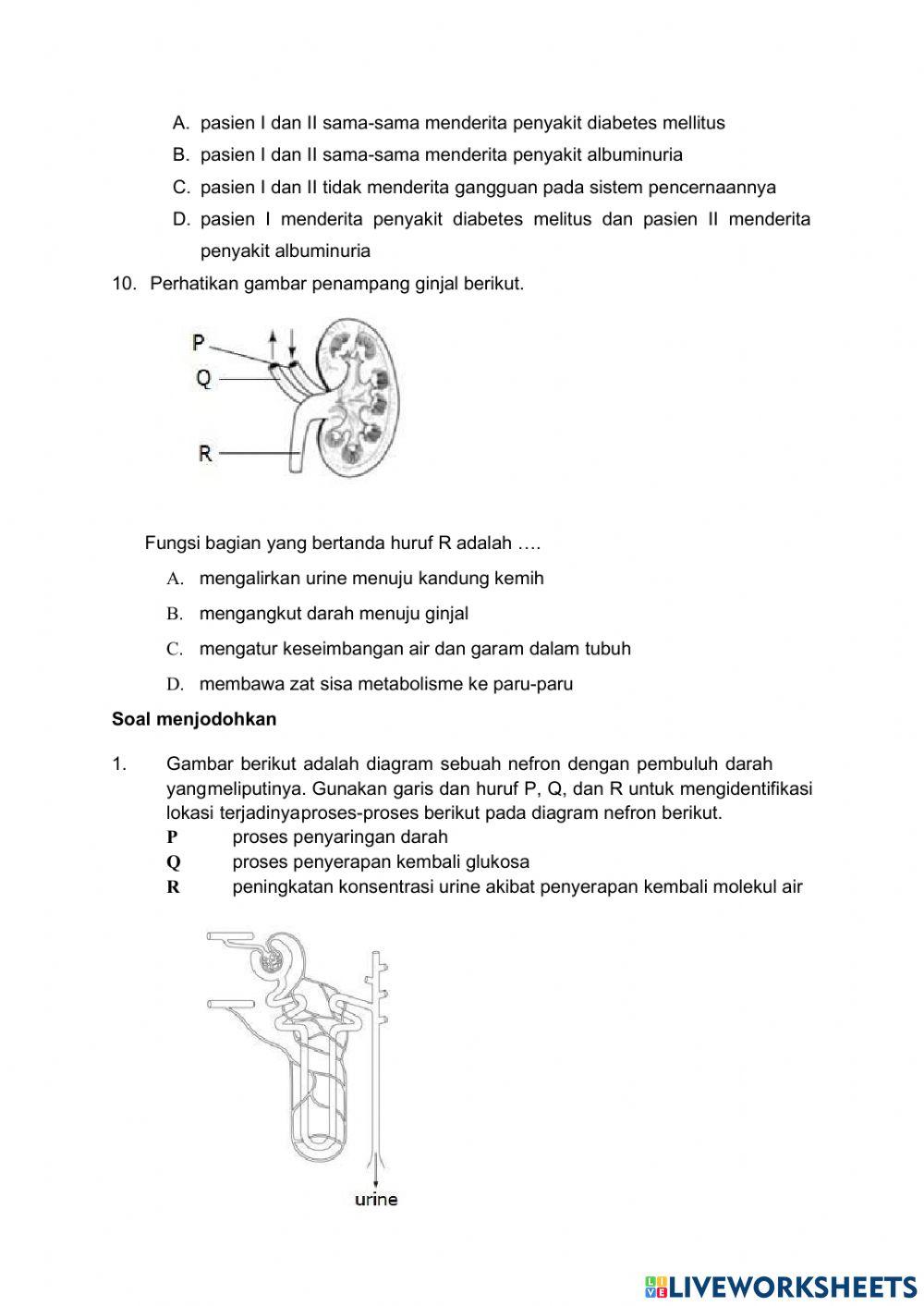 A. pasien I dan II sama-sama menderita penyakit diabetes mellitus
B. pasien I dan II sama-sama menderita penyakit albuminuria
C. pasien I dan II tidak menderita gangguan pada sistem pencernaannya
D. pasien I menderita penyakit diabetes melitus dan pasien II menderita penyakit albuminuria

10. Perhatikan gambar penampang ginjal berikut.

P
Q
R

Fungsi bagian yang bertanda huruf R adalah ….
A. mengalirkan urine menuju kandung kemih
B. mengangkut darah menuju ginjal
C. mengatur keseimbangan air dan garam dalam tubuh
D. membawa zat sisa metabolisme ke paru-paru

Soal menjodohkan

1. Gambar berikut adalah diagram sebuah nefron dengan pembuluh darah yangmeliputinya. Gunakan garis dan huruf P, Q, dan R untuk mengidentifikasi lokasi terjadinyaproses-proses berikut pada diagram nefron berikut.
P proses penyaringan darah
Q proses penyerapan kembali glukosa
R peningkatan konsentrasi urine akibat penyerapan kembali molekul air

urine

LIVEWORKSHEETS