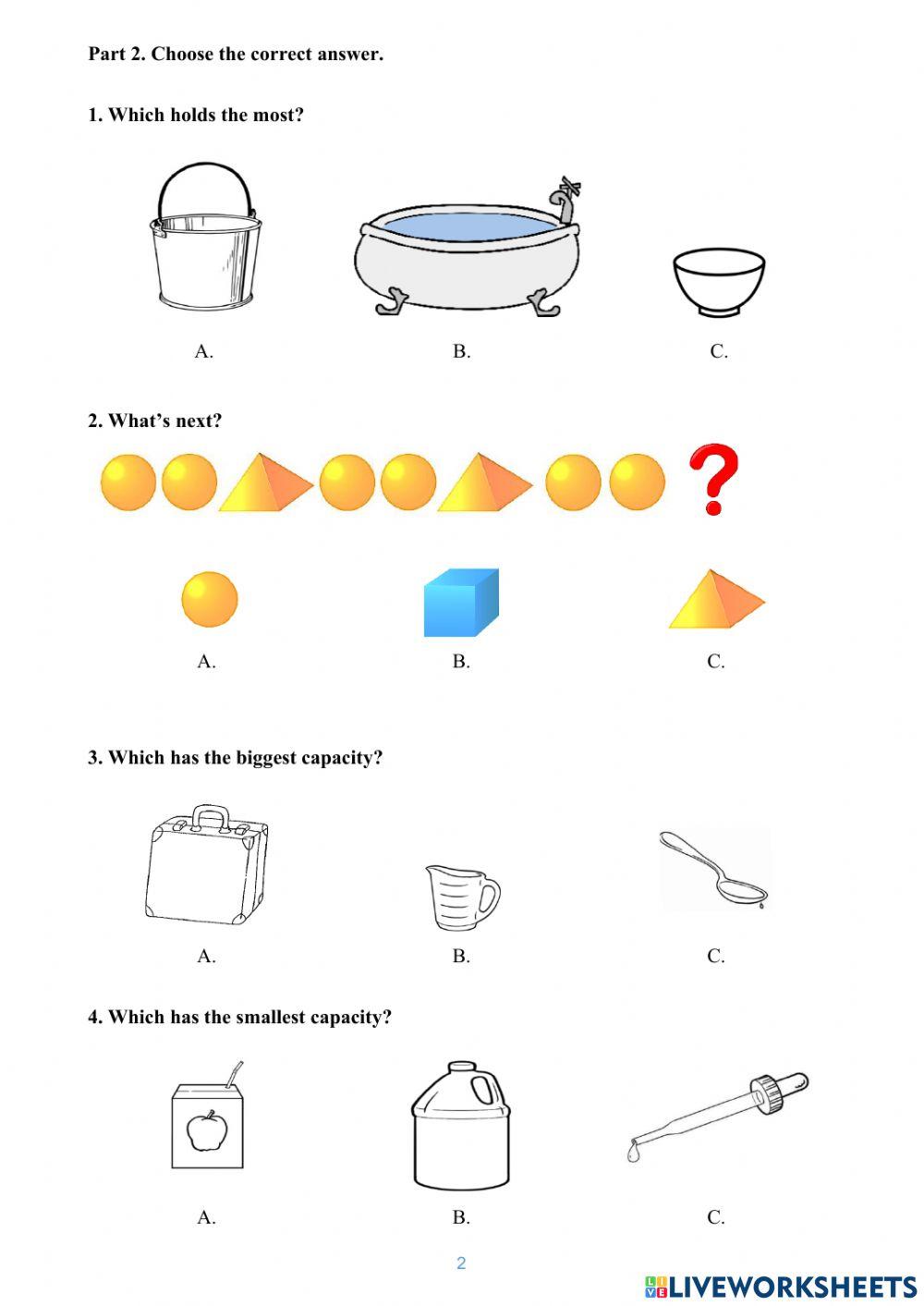 Part 2. Choose the correct answer.

1. Which holds the most?

A.

B.

C.

2. What's next?

?

A.

B.

C.

3. Which has the biggest capacity?

A.

B.

C.

4. Which has the smallest capacity?

A.

B.

C.

2

LIVEWORKSHEETS