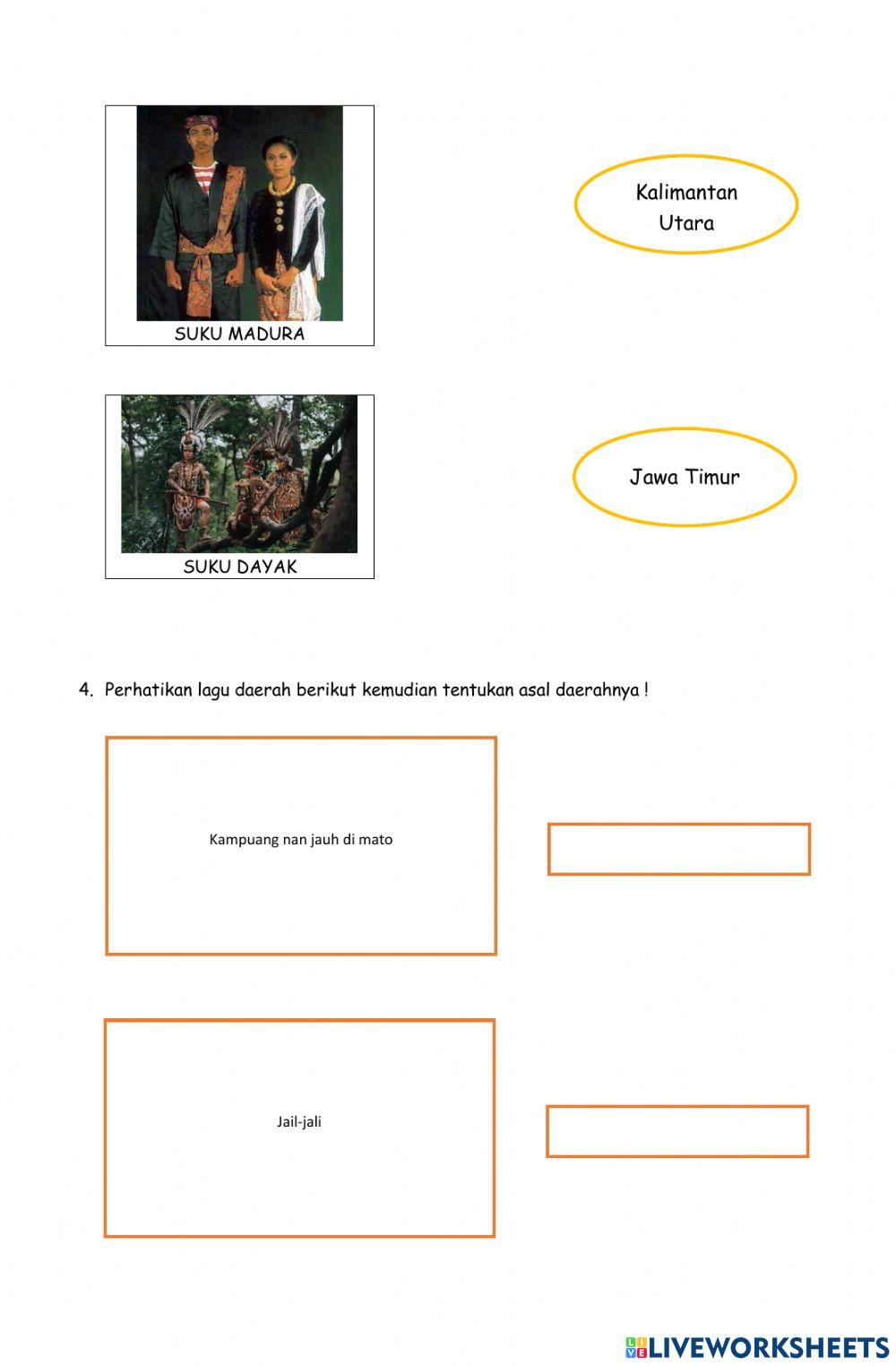 SUKU MADURA

Kalimantan Utara

SUKU DAYAK

Jawa Timur

4. Perhatikan lagu daerah berikut kemudian tentukan asal daerahnya !

Kampuang nan jauh di mato

Jail-jali

LIVEWORKSHEETS