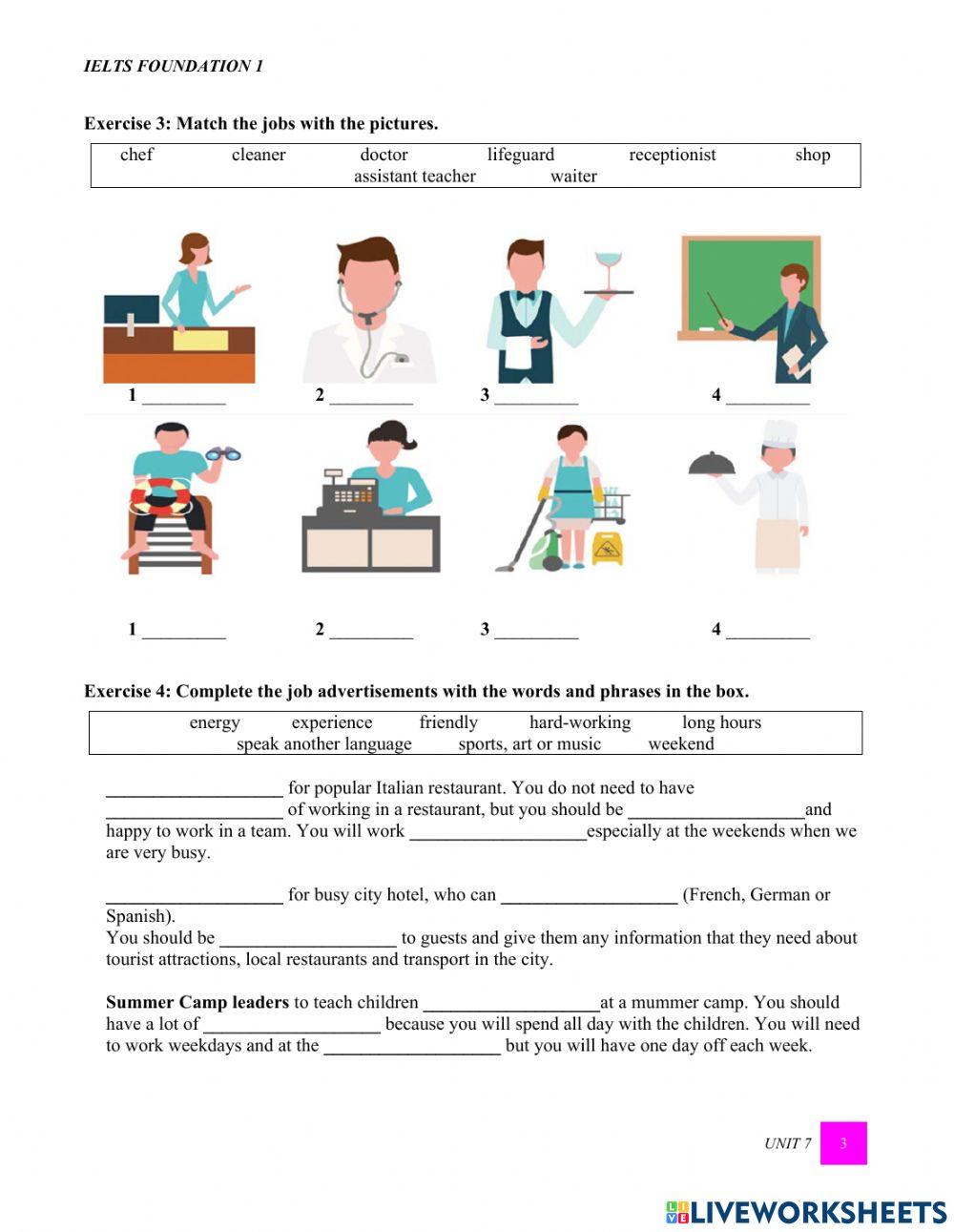 IELTS FOUNDATION 1

Exercise 3: Match the jobs with the pictures.

chef cleaner doctor lifeguard receptionist shop assistant teacher waiter

1 _________ 2 _________ 3 _________ 4 _________

1 _________ 2 _________ 3 _________ 4 _________

Exercise 4: Complete the job advertisements with the words and phrases in the box.

energy experience friendly hard-working long hours speak another language sports, art or music weekend

___________________ for popular Italian restaurant. You do not need to have ___________________ of working in a restaurant, but you should be ___________________and happy to work in a team. You will work ___________________especially at the weekends when we are very busy.

___________________ for busy city hotel, who can ___________________ (French, German or Spanish).
You should be ___________________ to guests and give them any information that they need about tourist attractions, local restaurants and transport in the city.

Summer Camp leaders to teach children ___________________at a mummer camp. You should have a lot of ___________________ because you will spend all day with the children. You will need to work weekdays and at the ___________________ but you will have one day off each week.

UNIT 7 3

LIVEWORKSHEETS