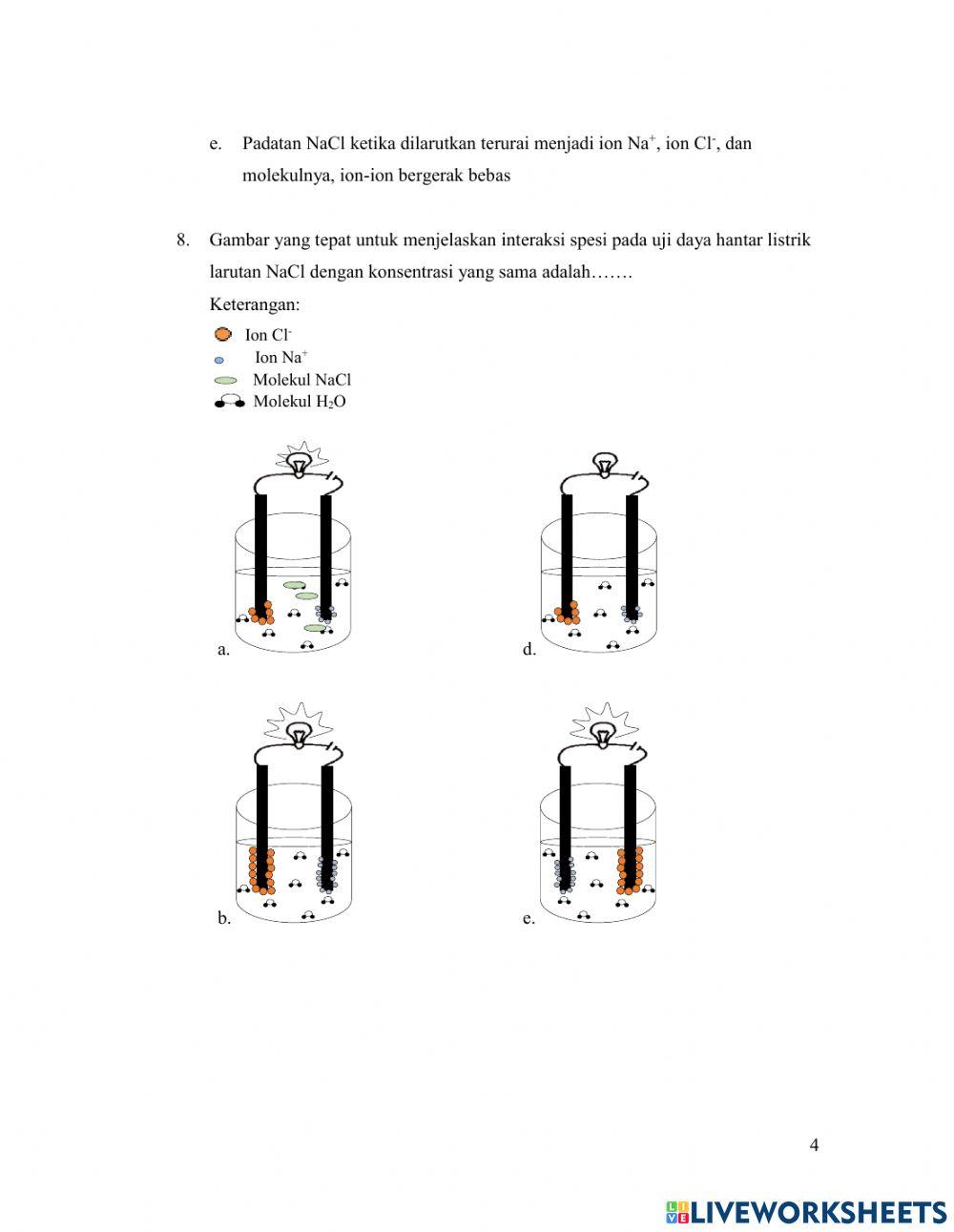 e. Padatan NaCl ketika dilarutkan terurai menjadi ion $Na^+$, ion $Cl^-$, dan molekulnya, ion-ion bergerak bebas

8. Gambar yang tepat untuk menjelaskan interaksi spesi pada uji daya hantar listrik larutan NaCl dengan konsentrasi yang sama adalah…….

Keterangan:

Ion $Cl^-$

Ion $Na^+$

Molekul NaCl

Molekul $H_2O$

a.

d.

b.

e.

4

LIVEWORKSHEETS