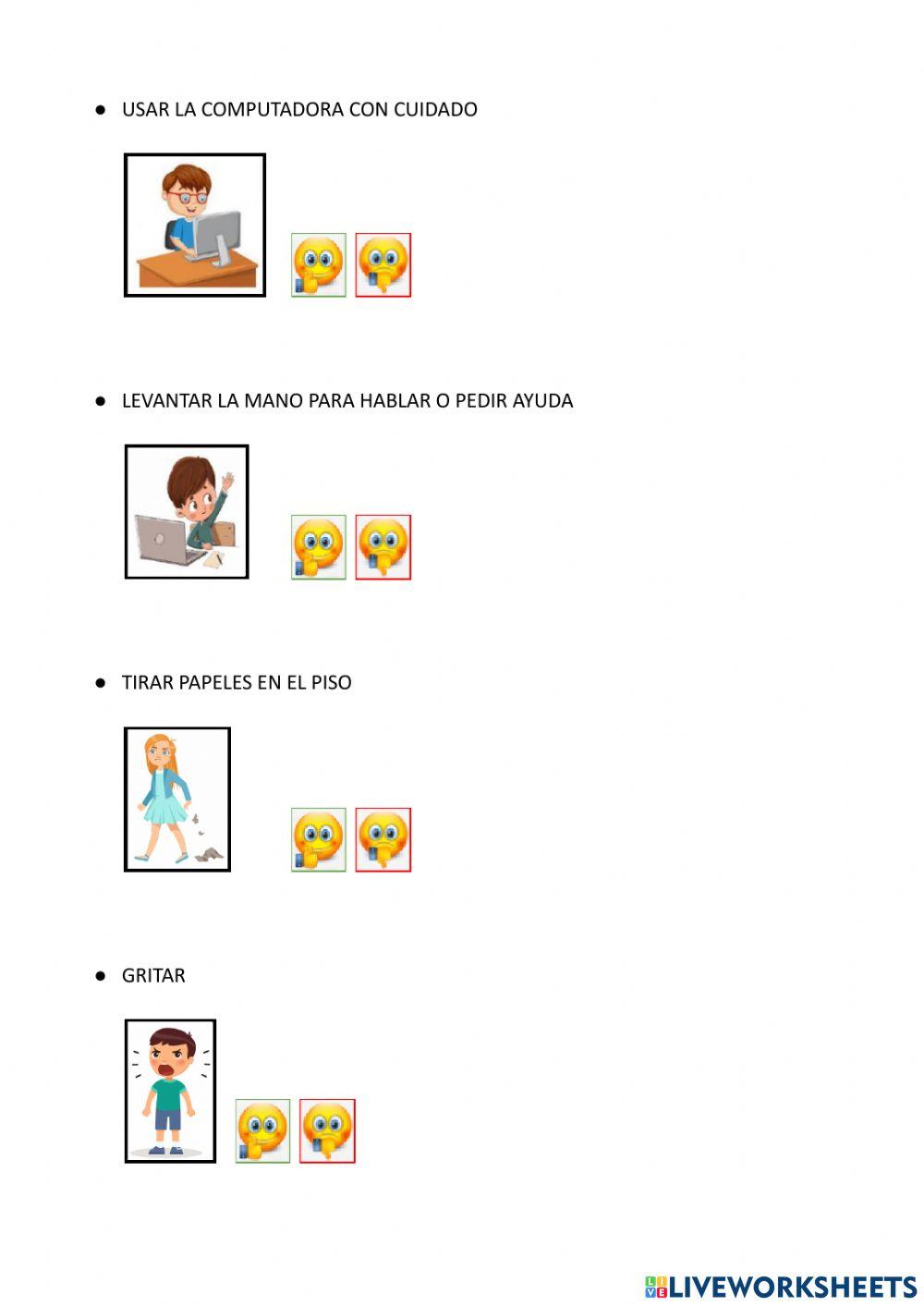 ● USAR LA COMPUTADORA CON CUIDADO

● LEVANTAR LA MANO PARA HABLAR O PEDIR AYUDA

● TIRAR PAPELES EN EL PISO

● GRITAR

LIVEWORKSHEETS