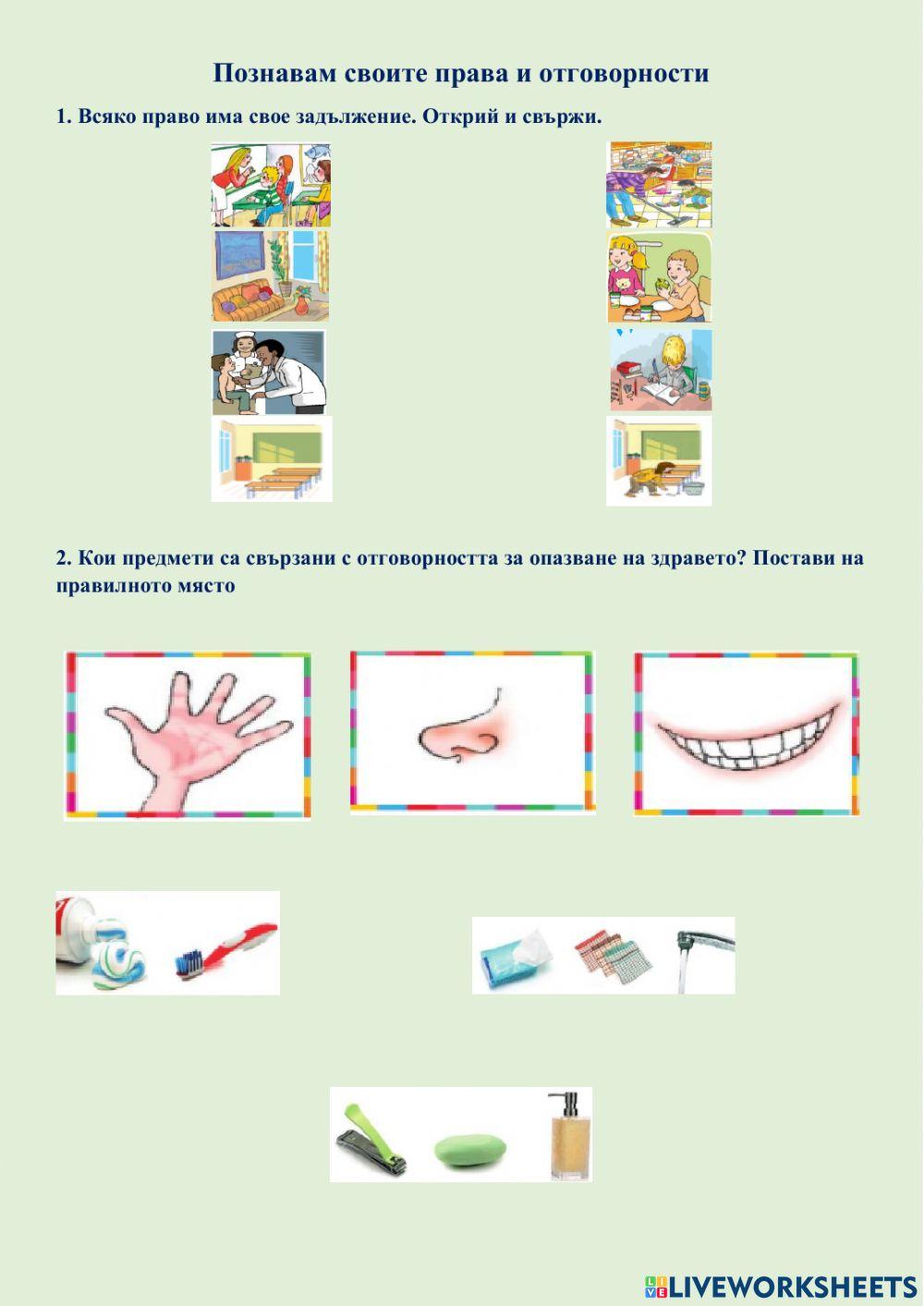 Познавам своите права и отговорности

1. Всяко право има свое задължение. Открий и свържи.

2. Кои предмети са свързани с отговорността за опазване на здравето? Постави на правилното място

LIVEWORKSHEETS