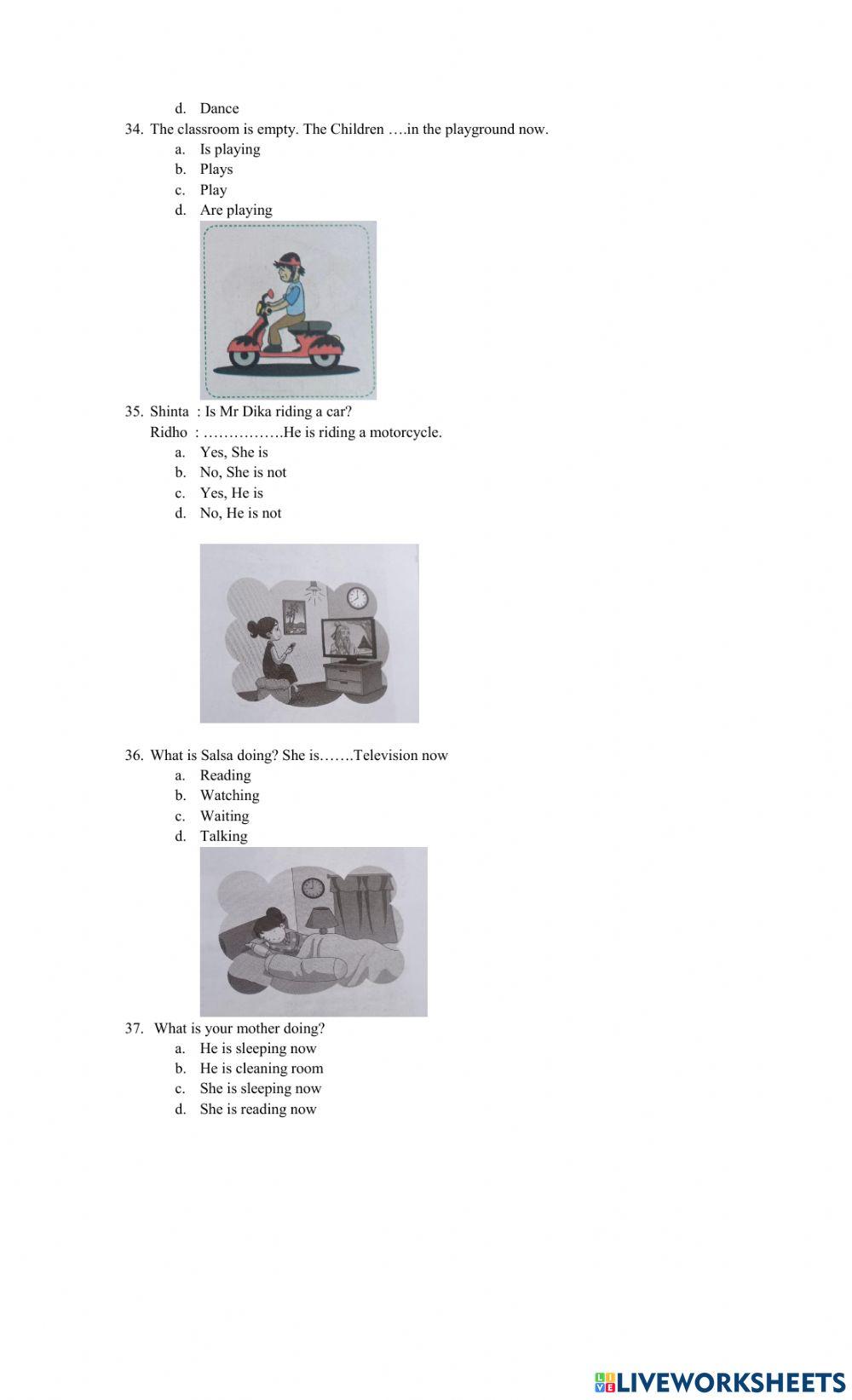 d. Dance

34. The classroom is empty. The Children ….in the playground now.

a. Is playing

b. Plays

c. Play

d. Are playing

35. Shinta : Is Mr Dika riding a car?

Ridho : …………….He is riding a motorcycle.

a. Yes, She is

b. No, She is not

c. Yes, He is

d. No, He is not

36. What is Salsa doing? She is…….Television now

a. Reading

b. Watching

c. Waiting

d. Talking

37. What is your mother doing?

a. He is sleeping now

b. He is cleaning room

c. She is sleeping now

d. She is reading now

LIVEWORKSHEETS