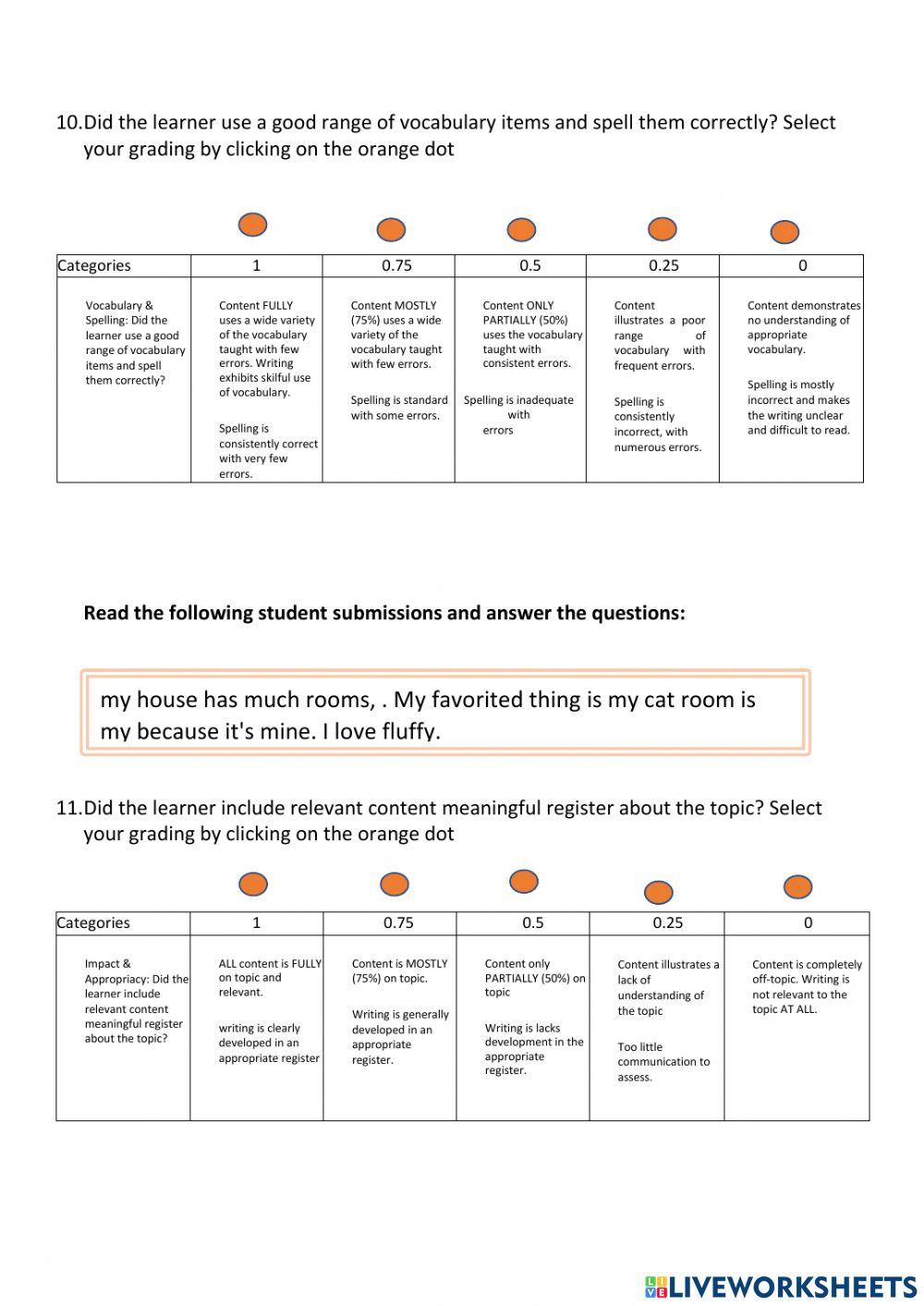 10.Did the learner use a good range of vocabulary items and spell them correctly? Select your grading by clicking on the orange dot

| Categories | 1 | 0.75 | 0.5 | 0.25 | 0 |
|---|---|---|---|---|---|
| Vocabulary & Spelling: Did the learner use a good range of vocabulary items and spell them correctly? | Content FULLY uses a wide variety of the vocabulary taught with few errors. Writing exhibits skilful use of vocabulary. Spelling is consistently correct with very few errors. | Content MOSTLY (75%) uses a wide variety of the vocabulary taught with few errors. Spelling is standard with some errors. | Content ONLY PARTIALLY (50%) uses the vocabulary taught with consistent errors. Spelling is inadequate with errors | Content illustrates a poor range of vocabulary with frequent errors. Spelling is consistently incorrect, with numerous errors. | Content demonstrates no understanding of appropriate vocabulary. Spelling is mostly incorrect and makes the writing unclear and difficult to read. |

Read the following student submissions and answer the questions:

my house has much rooms, . My favorited thing is my cat room is my because it's mine. I love fluffy.

11.Did the learner include relevant content meaningful register about the topic? Select your grading by clicking on the orange dot

| Categories | 1 | 0.75 | 0.5 | 0.25 | 0 |
|---|---|---|---|---|---|
| Impact & Appropriacy: Did the learner include relevant content meaningful register about the topic? | ALL content is FULLY on topic and relevant. writing is clearly developed in an appropriate register | Content is MOSTLY (75%) on topic. Writing is generally developed in an appropriate register. | Content only PARTIALLY (50%) on topic Writing is lacks development in the appropriate register. | Content illustrates a lack of understanding of the topic Too little communication to assess. | Content is completely off-topic. Writing is not relevant to the topic AT ALL. |

LIVEWORKSHEETS