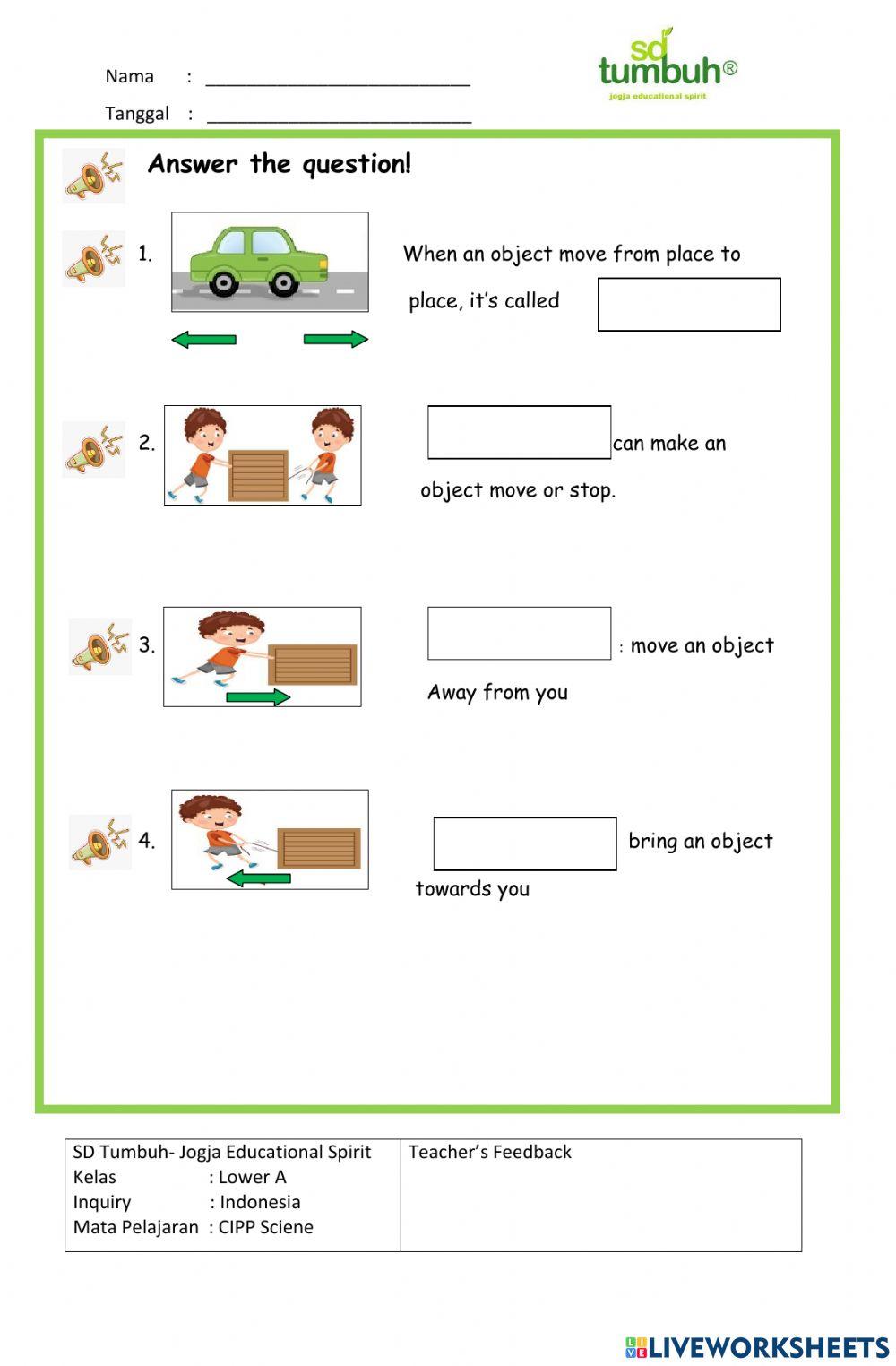 Nama : ___________________________

Tanggal : ___________________________

sd tumbuh®
jogja educational spirit

Answer the question!

1. When an object move from place to place, it's called

2. can make an object move or stop.

3. : move an object Away from you

4. bring an object towards you

| SD Tumbuh- Jogja Educational Spirit<br>Kelas : Lower A<br>Inquiry : Indonesia<br>Mata Pelajaran : CIPP Sciene | Teacher's Feedback |
|---|---|

LIVEWORKSHEETS