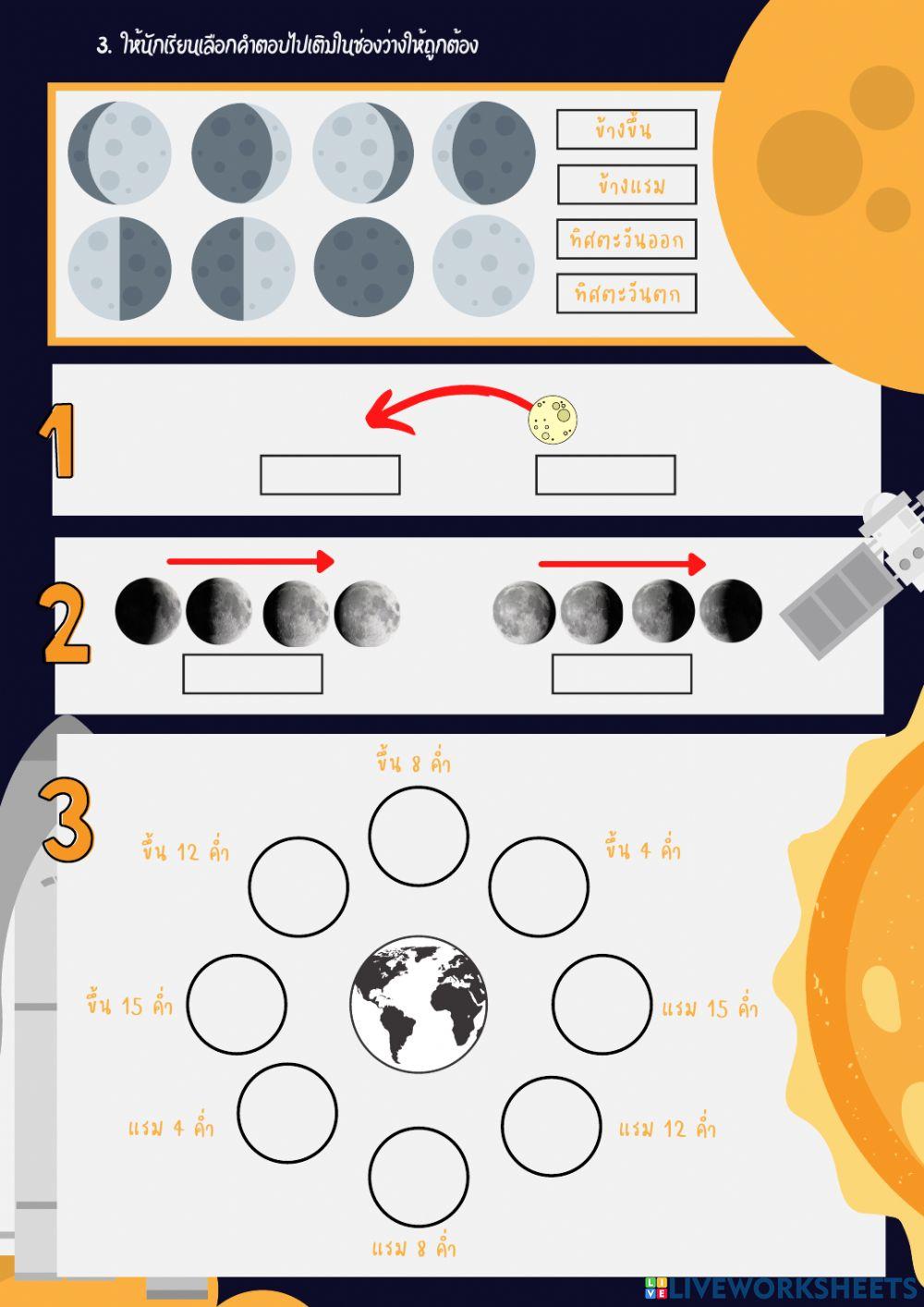 3. ให้นักเรียนเลือกคำตอบไปเติมในช่องว่างให้ถูกต้อง

ข้างขึ้น

ข้างแรม

ทิศตะวันออก

ทิศตะวันตก

1

2

3

ขึ้น 8 ค่ำ

ขึ้น 12 ค่ำ

ขึ้น 4 ค่ำ

ขึ้น 15 ค่ำ

แรม 15 ค่ำ

แรม 4 ค่ำ

แรม 12 ค่ำ

แรม 8 ค่ำ

LIVEWORKSHEETS