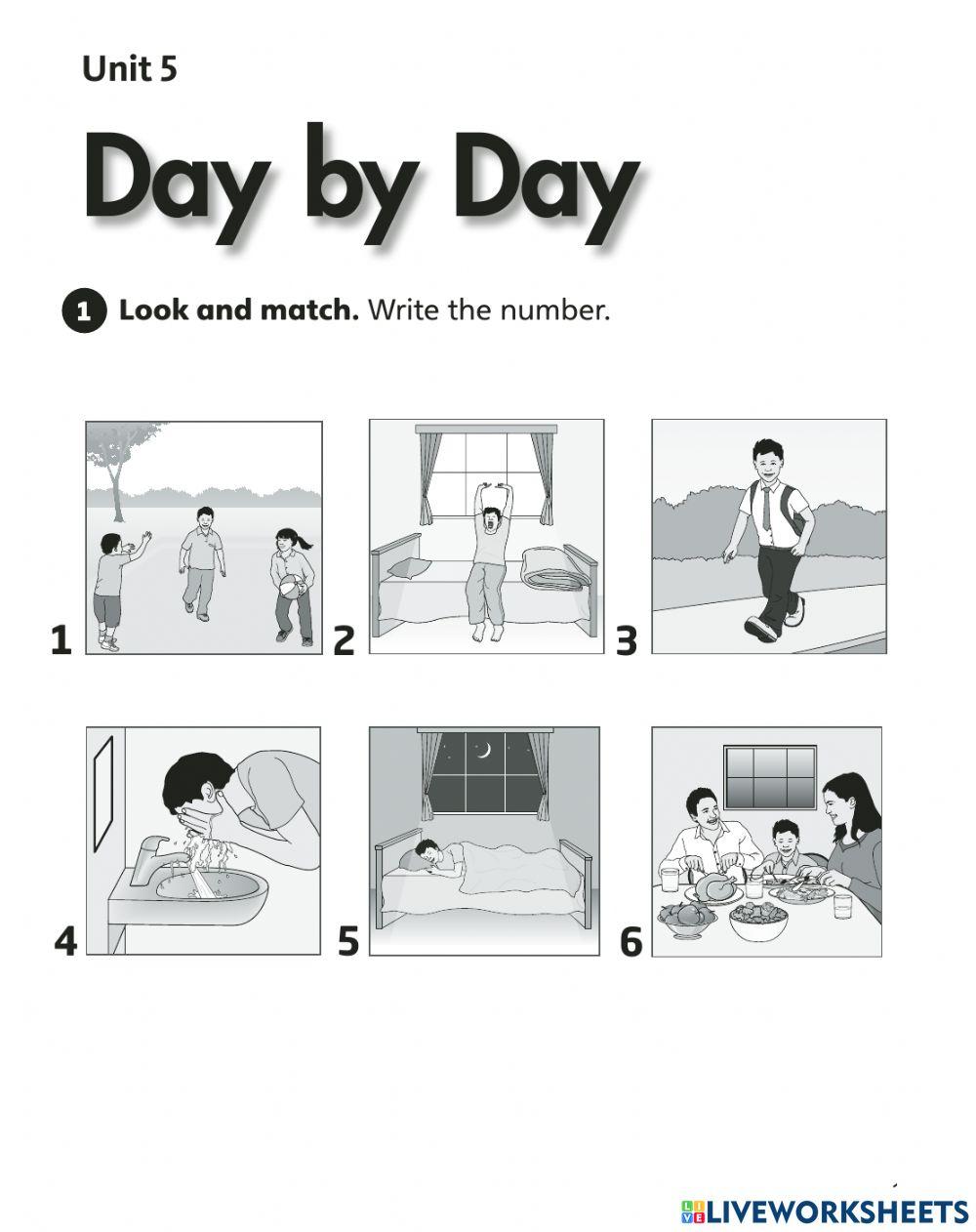 Unit 5

Day by Day

1 Look and match. Write the number.

1

2

3

4

5

6

LIVEWORKSHEETS