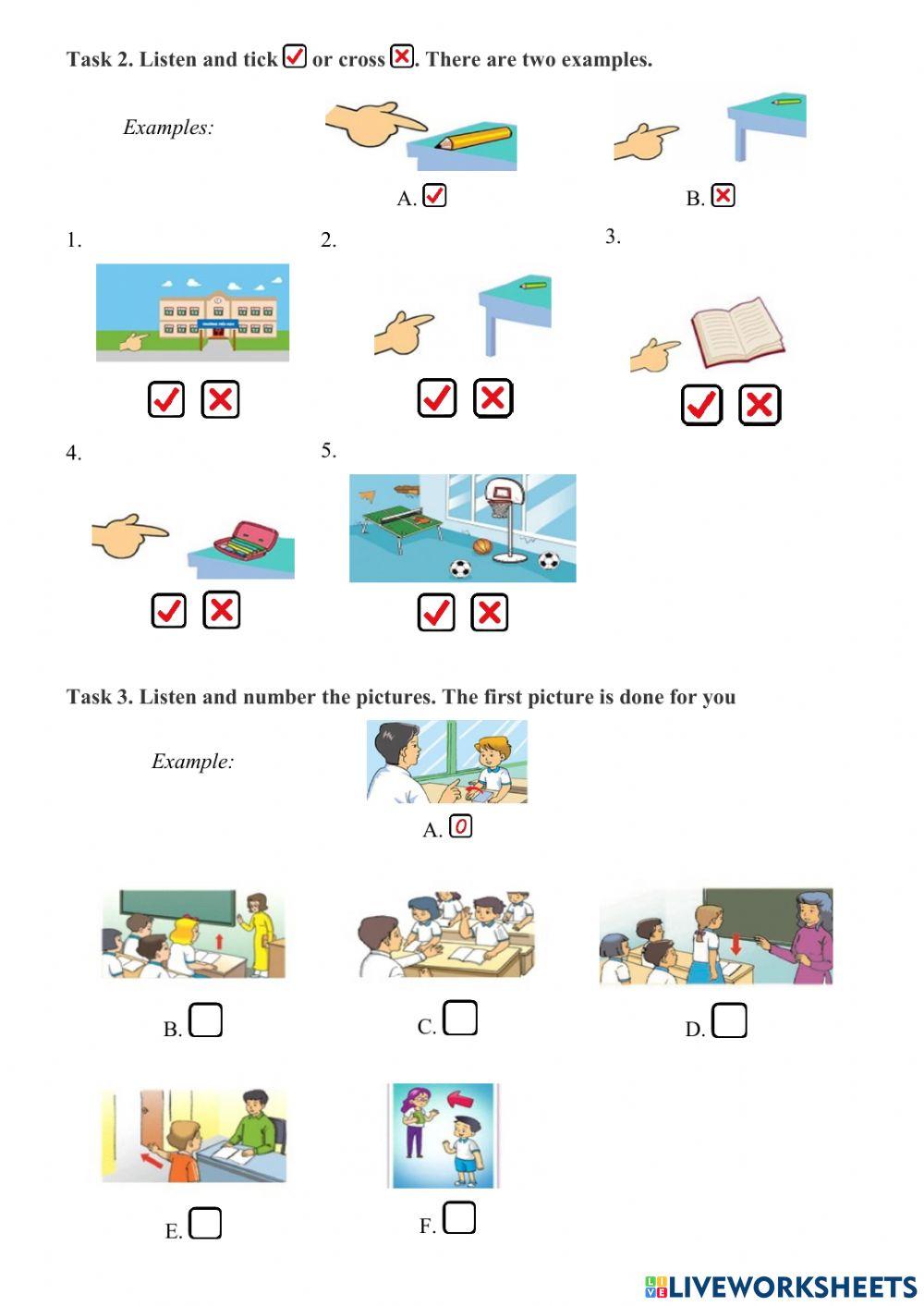 Task 2. Listen and tick ✓ or cross ✗. There are two examples.

Examples:

A. ✓

B. ✗

1.

✓ ✗

2.

✓ ✗

3.

✓ ✗

4.

✓ ✗

5.

✓ ✗

Task 3. Listen and number the pictures. The first picture is done for you

Example:

A. 0

B.

C.

D.

E.

F.

LIVEWORKSHEETS