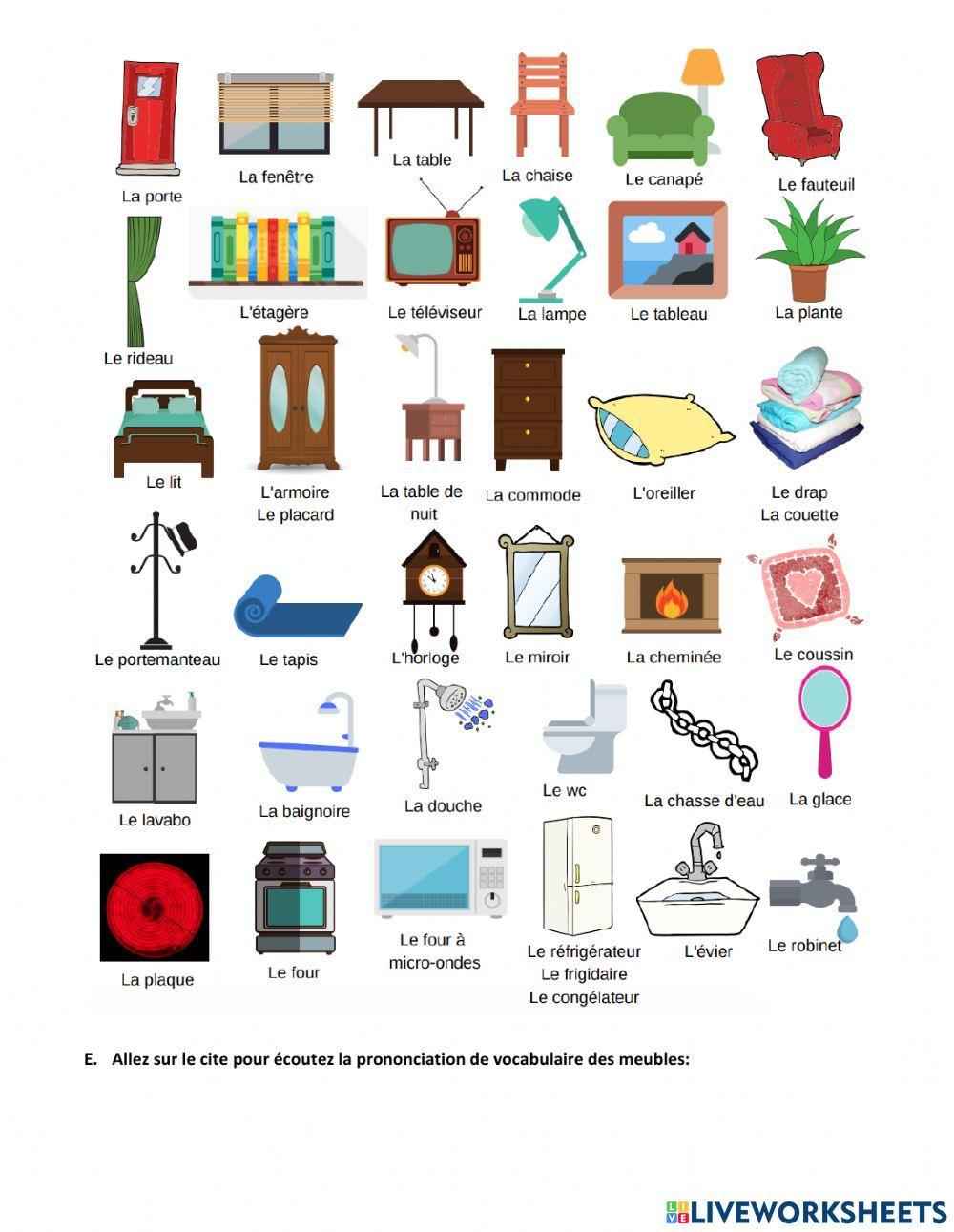 La porte
La fenêtre
La table
La chaise
Le canapé
Le fauteuil

Le rideau
L'étagère
Le téléviseur
La lampe
Le tableau
La plante

Le lit
L'armoire
Le placard
La table de nuit
La commode
L'oreiller
Le drap
La couette

Le portemanteau
Le tapis
L'horloge
Le miroir
La cheminée
Le coussin

Le lavabo
La baignoire
La douche
Le wc
La chasse d'eau
La glace

La plaque
Le four
Le four à micro-ondes
Le réfrigérateur
Le frigidaire
Le congélateur
L'évier
Le robinet

E. Allez sur le cite pour écoutez la prononciation de vocabulaire des meubles:

LIVEWORKSHEETS