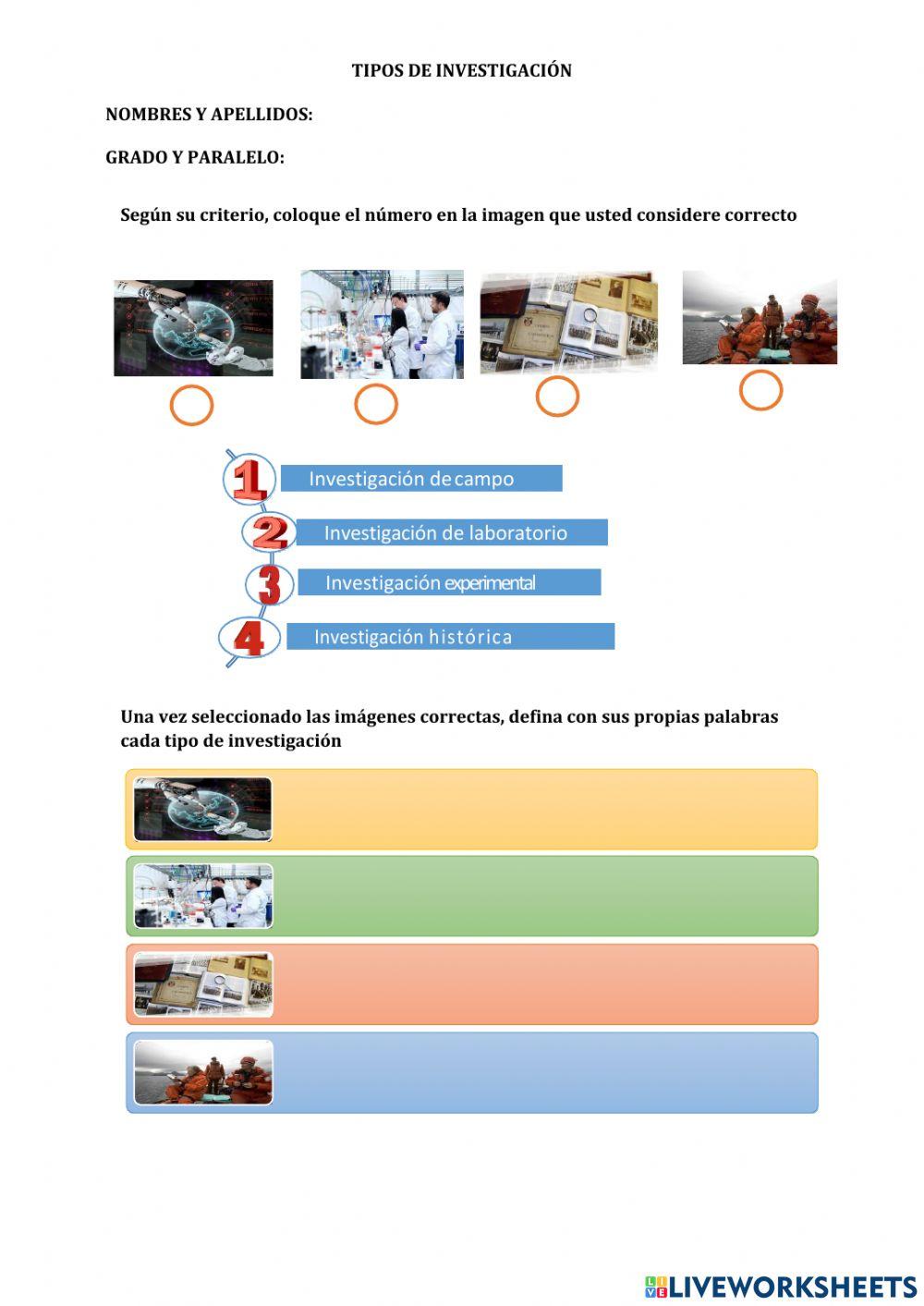 TIPOS DE INVESTIGACIÓN

NOMBRES Y APELLIDOS:

GRADO Y PARALELO:

Según su criterio, coloque el número en la imagen que usted considere correcto

1 Investigación de campo

2 Investigación de laboratorio

3 Investigación experimental

4 Investigación histórica

Una vez seleccionado las imágenes correctas, defina con sus propias palabras cada tipo de investigación

LIVEWORKSHEETS