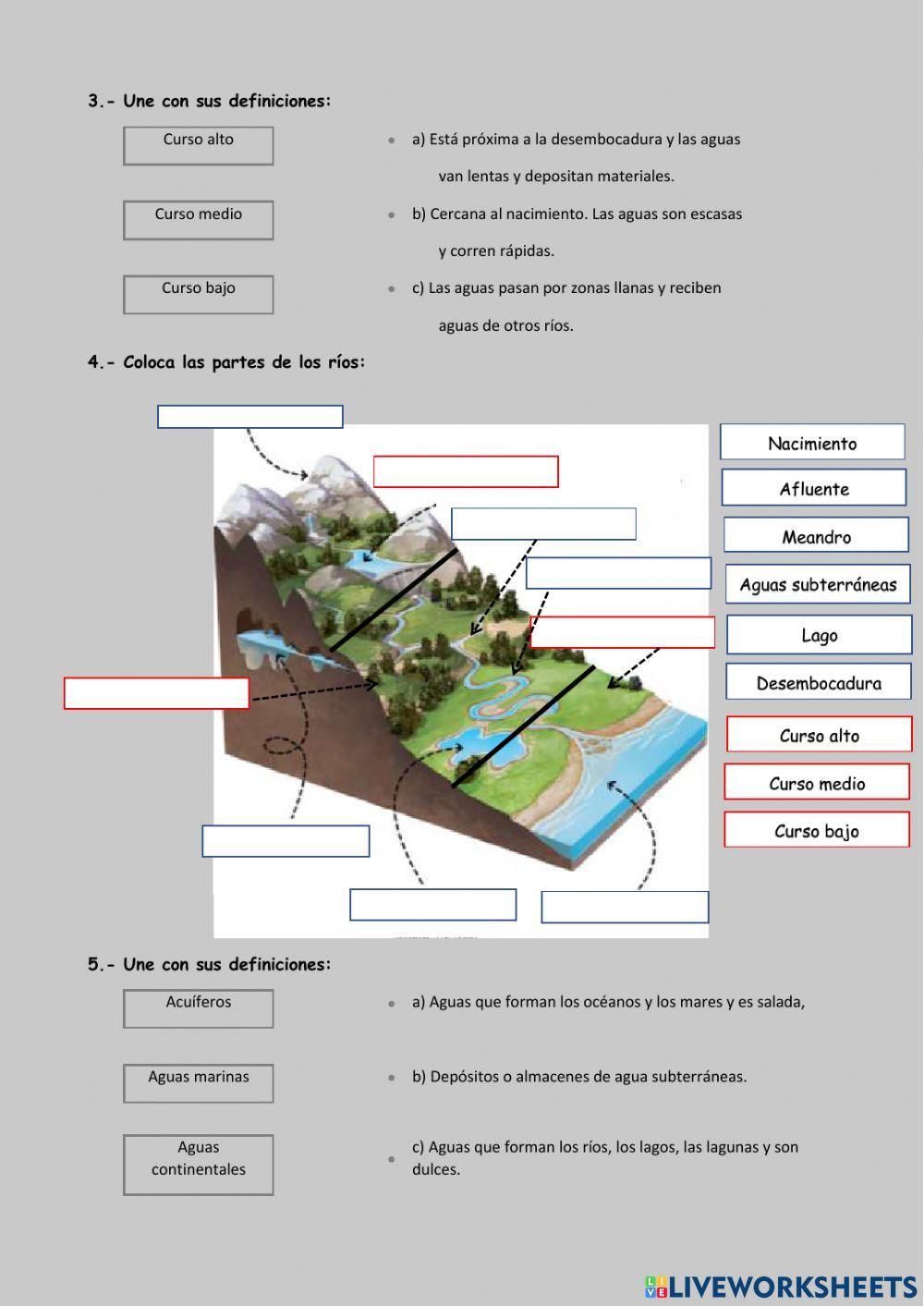 3.- Une con sus definiciones:

Curso alto

Curso medio

Curso bajo

a) Está próxima a la desembocadura y las aguas van lentas y depositan materiales.

b) Cercana al nacimiento. Las aguas son escasas y corren rápidas.

c) Las aguas pasan por zonas llanas y reciben aguas de otros ríos.

4.- Coloca las partes de los ríos:

Nacimiento

Afluente

Meandro

Aguas subterráneas

Lago

Desembocadura

Curso alto

Curso medio

Curso bajo

5.- Une con sus definiciones:

Acuíferos

Aguas marinas

Aguas continentales

a) Aguas que forman los océanos y los mares y es salada,

b) Depósitos o almacenes de agua subterráneas.

c) Aguas que forman los ríos, los lagos, las lagunas y son dulces.

LIVEWORKSHEETS