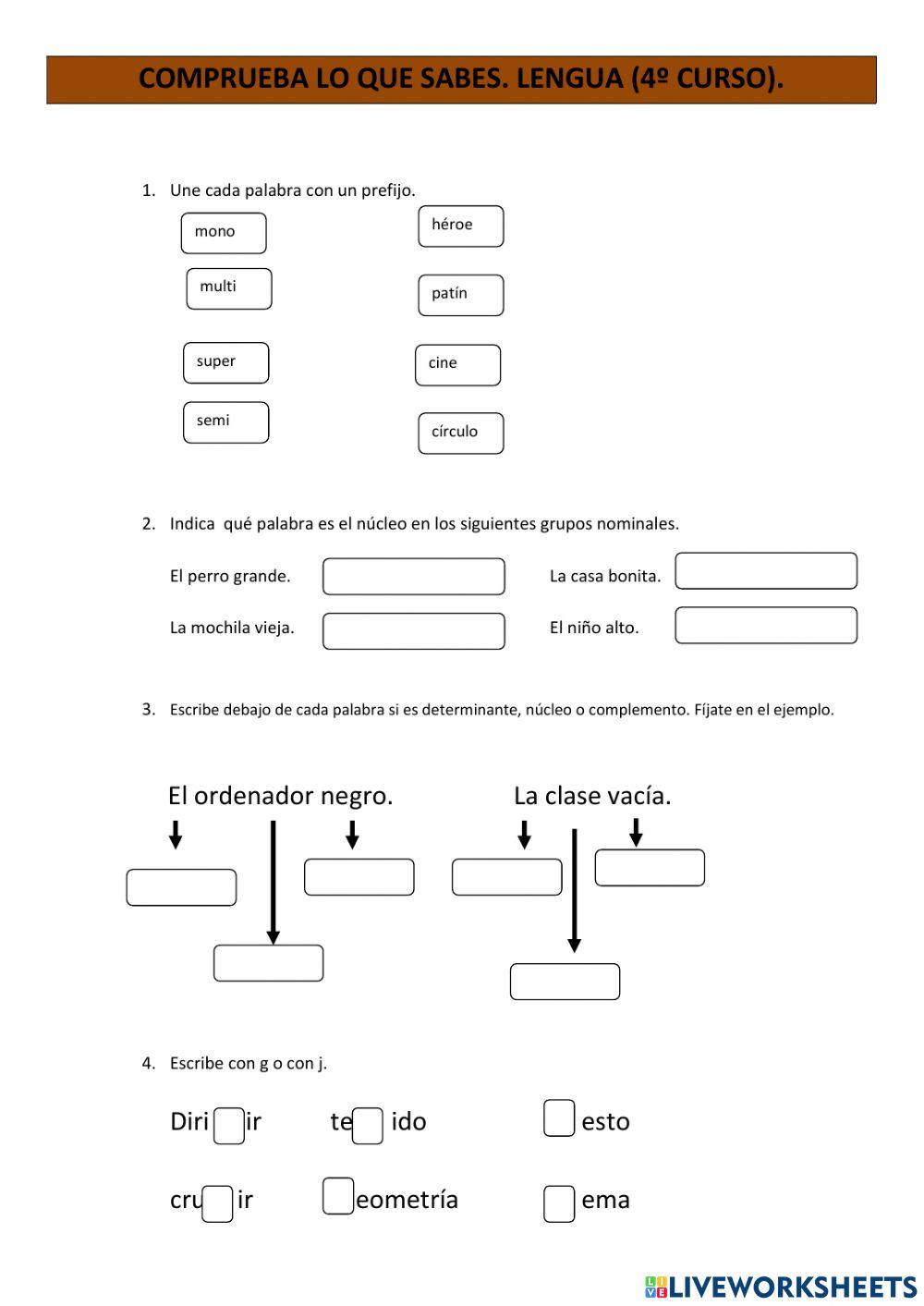 COMPRUEBA LO QUE SABES. LENGUA (4º CURSO).

1. Une cada palabra con un prefijo.

mono

multi

super

semi

héroe

patín

cine

círculo

2. Indica qué palabra es el núcleo en los siguientes grupos nominales.

El perro grande.

La casa bonita.

La mochila vieja.

El niño alto.

3. Escribe debajo de cada palabra si es determinante, núcleo o complemento. Fíjate en el ejemplo.

El ordenador negro.

La clase vacía.

4. Escribe con g o con j.

Diri ir

te ido

esto

cru ir

eometría

ema

LIVEWORKSHEETS