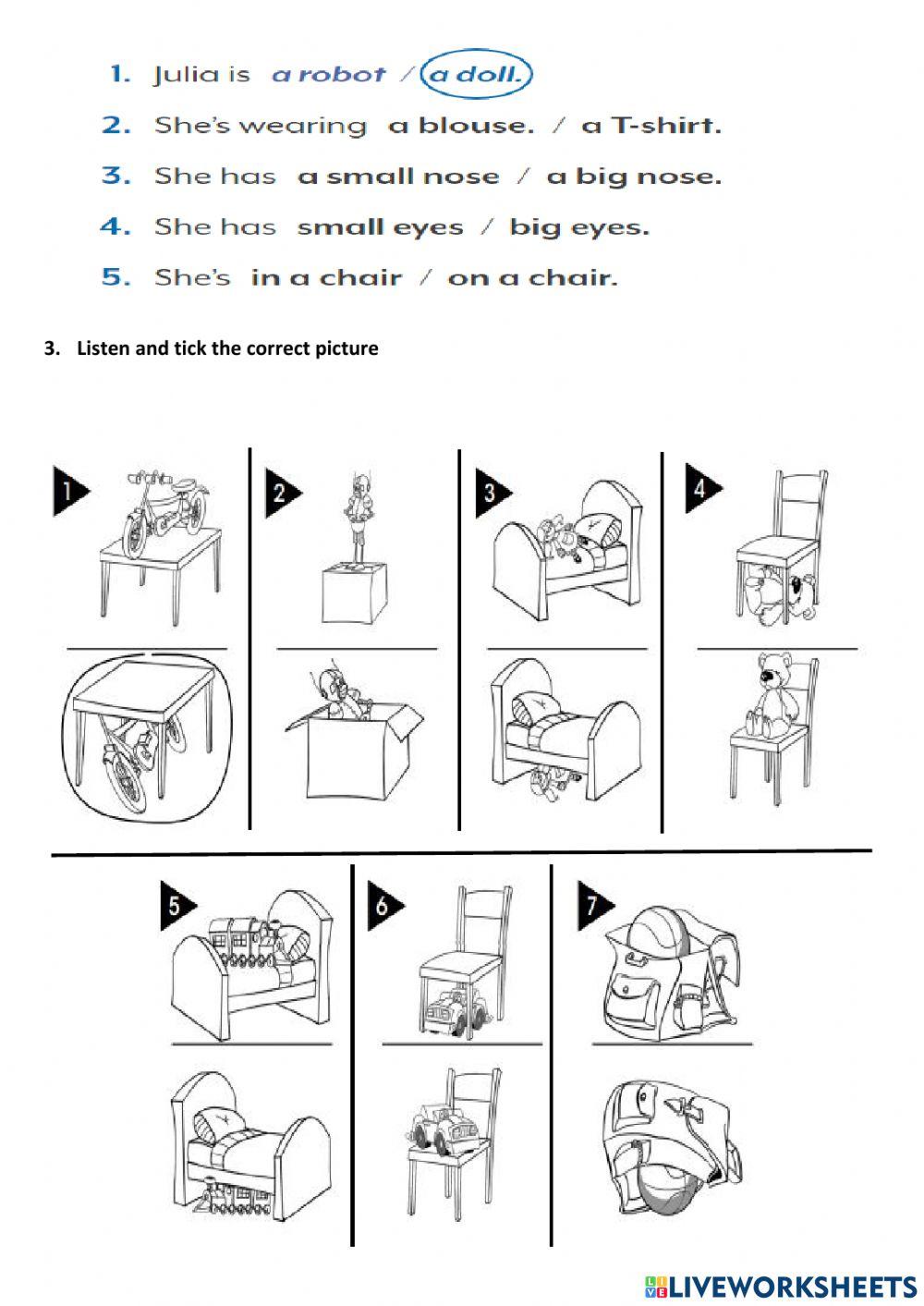 1. Julia is a robot / a doll.

2. She's wearing a blouse. / a T-shirt.

3. She has a small nose / a big nose.

4. She has small eyes / big eyes.

5. She's in a chair / on a chair.

3. Listen and tick the correct picture

1

2

3

4

5

6

7

LIVEWORKSHEETS