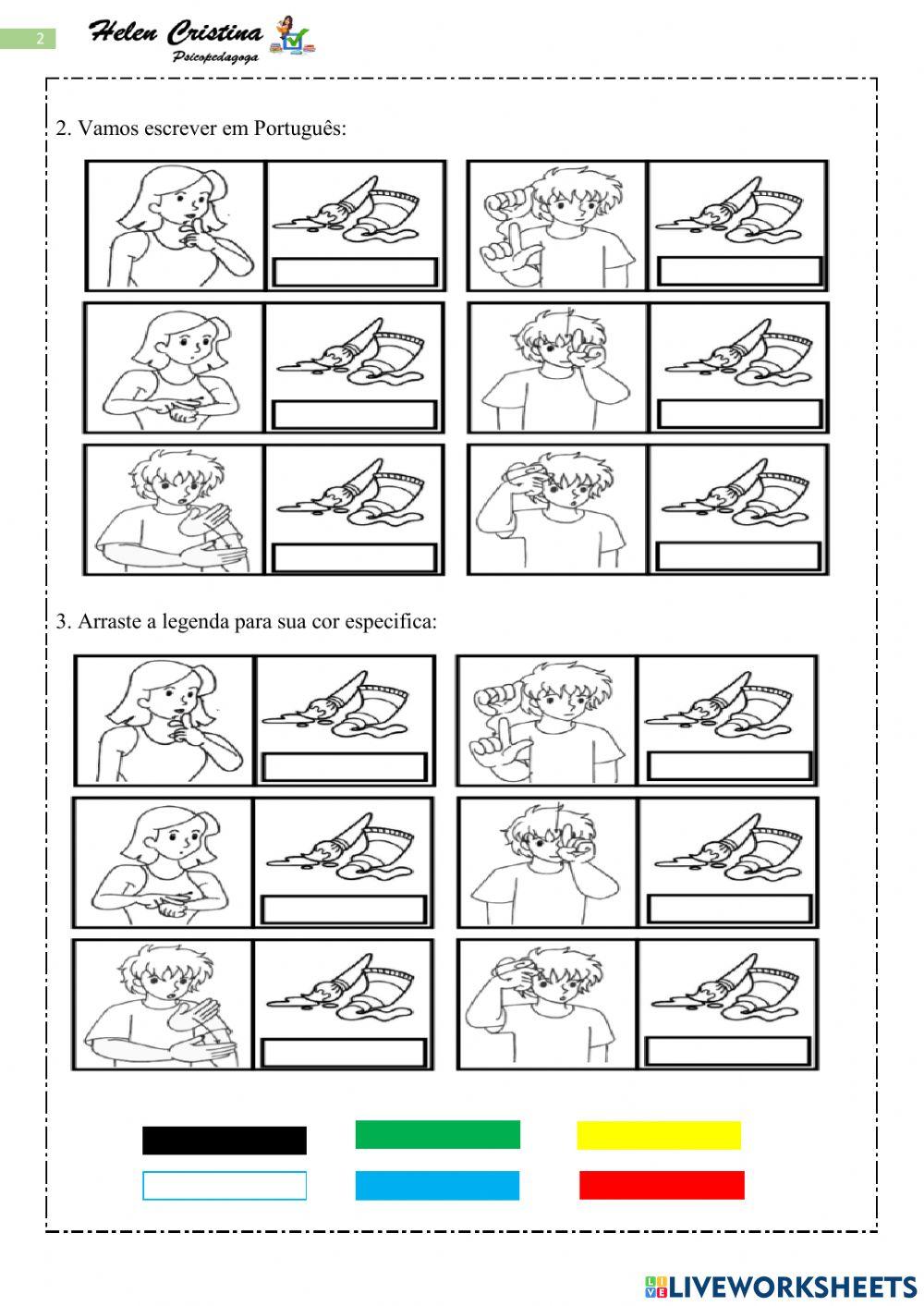 2

Helen Cristina
Psicopedagoga

2. Vamos escrever em Português:

3. Arraste a legenda para sua cor especifica:

LIVEWORKSHEETS