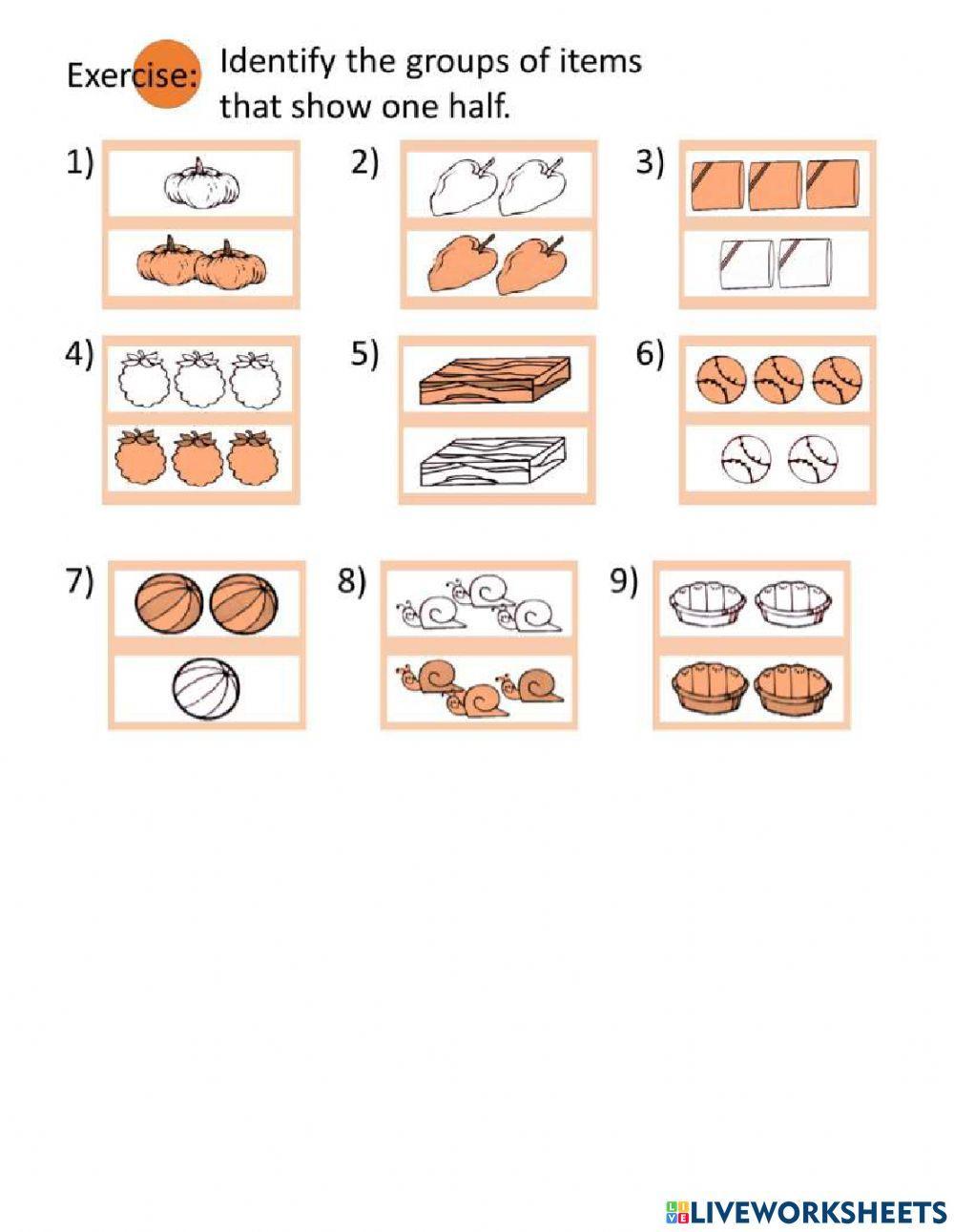 Exercise: Identify the groups of items that show one half.

1)

2)

3)

4)

5)

6)

7)

8)

9)

LIVEWORKSHEETS