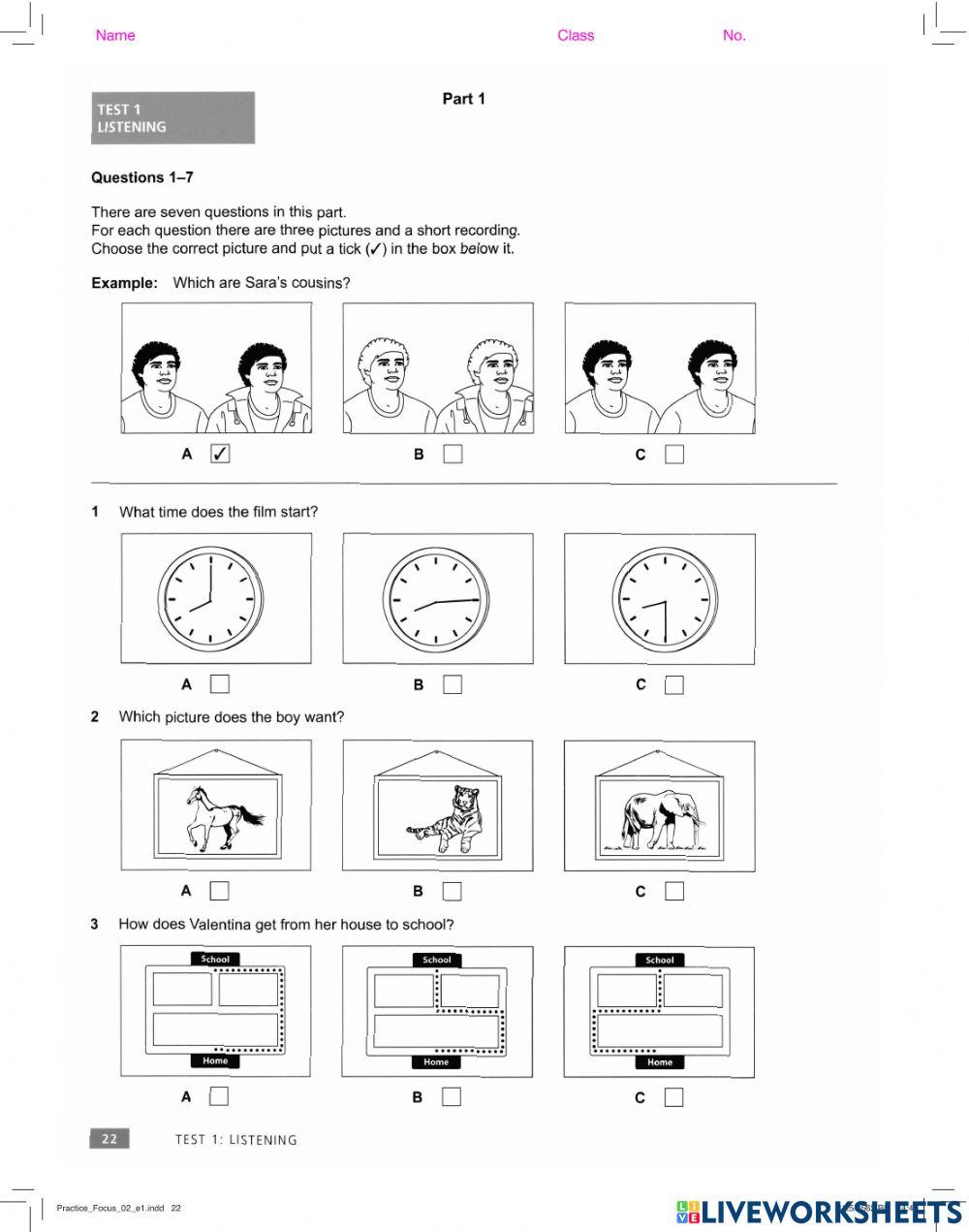 Name Class No.

TEST 1
LISTENING

Part 1

Questions 1–7

There are seven questions in this part.
For each question there are three pictures and a short recording.
Choose the correct picture and put a tick (✓) in the box below it.

Example: Which are Sara's cousins?

A ✓ B C

1 What time does the film start?

A B C

2 Which picture does the boy want?

A B C

3 How does Valentina get from her house to school?

School
Home

School
Home

School
Home

A B C

22 TEST 1: LISTENING

Practice_Focus_02_e1.indd 22

LIVEWORKSHEETS