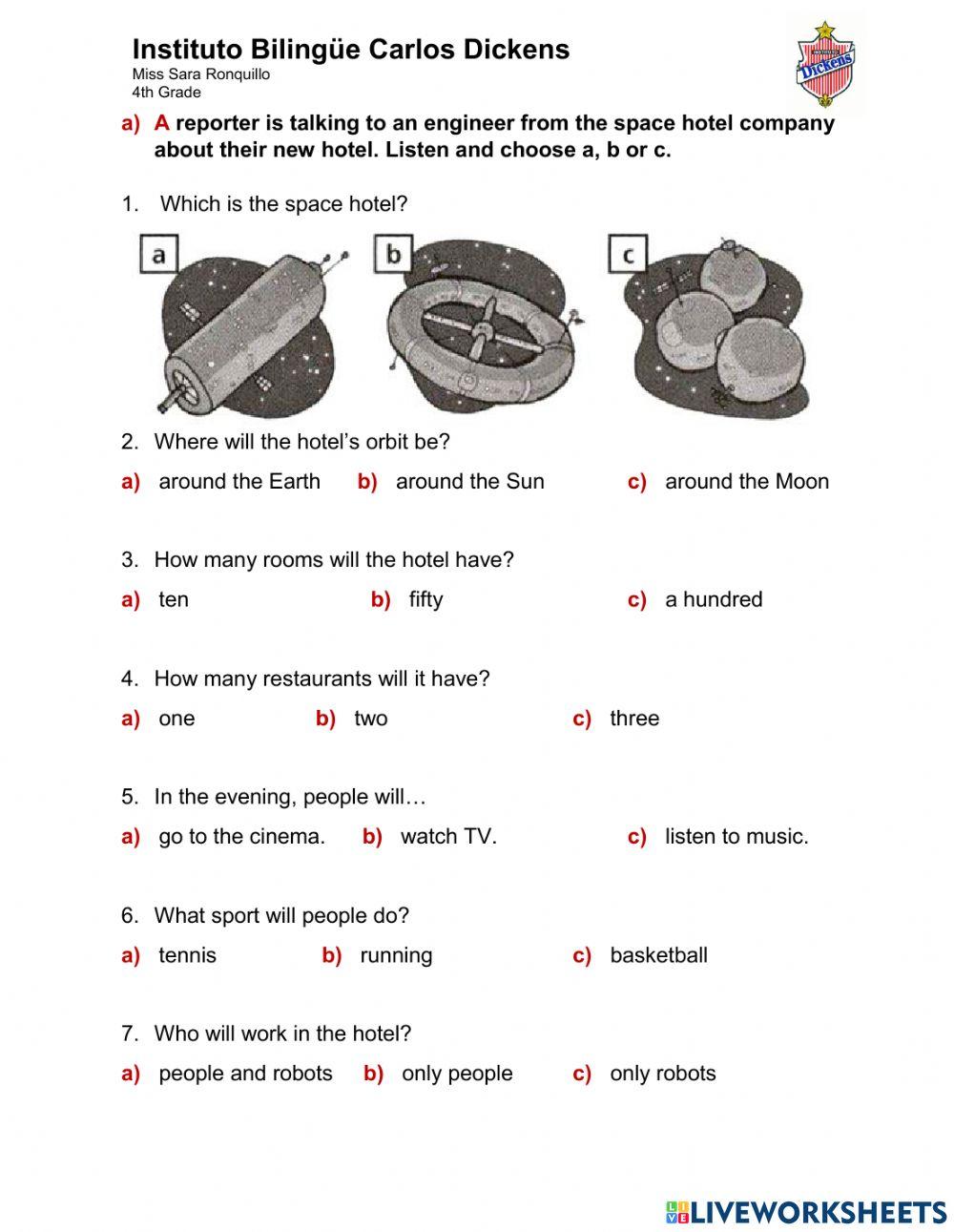 Instituto Bilingüe Carlos Dickens
Miss Sara Ronquillo
4th Grade

Dickens

a) A reporter is talking to an engineer from the space hotel company about their new hotel. Listen and choose a, b or c.

1. Which is the space hotel?

a
b
c

2. Where will the hotel's orbit be?
a) around the Earth b) around the Sun c) around the Moon

3. How many rooms will the hotel have?
a) ten b) fifty c) a hundred

4. How many restaurants will it have?
a) one b) two c) three

5. In the evening, people will…
a) go to the cinema. b) watch TV. c) listen to music.

6. What sport will people do?
a) tennis b) running c) basketball

7. Who will work in the hotel?
a) people and robots b) only people c) only robots

LIVEWORKSHEETS