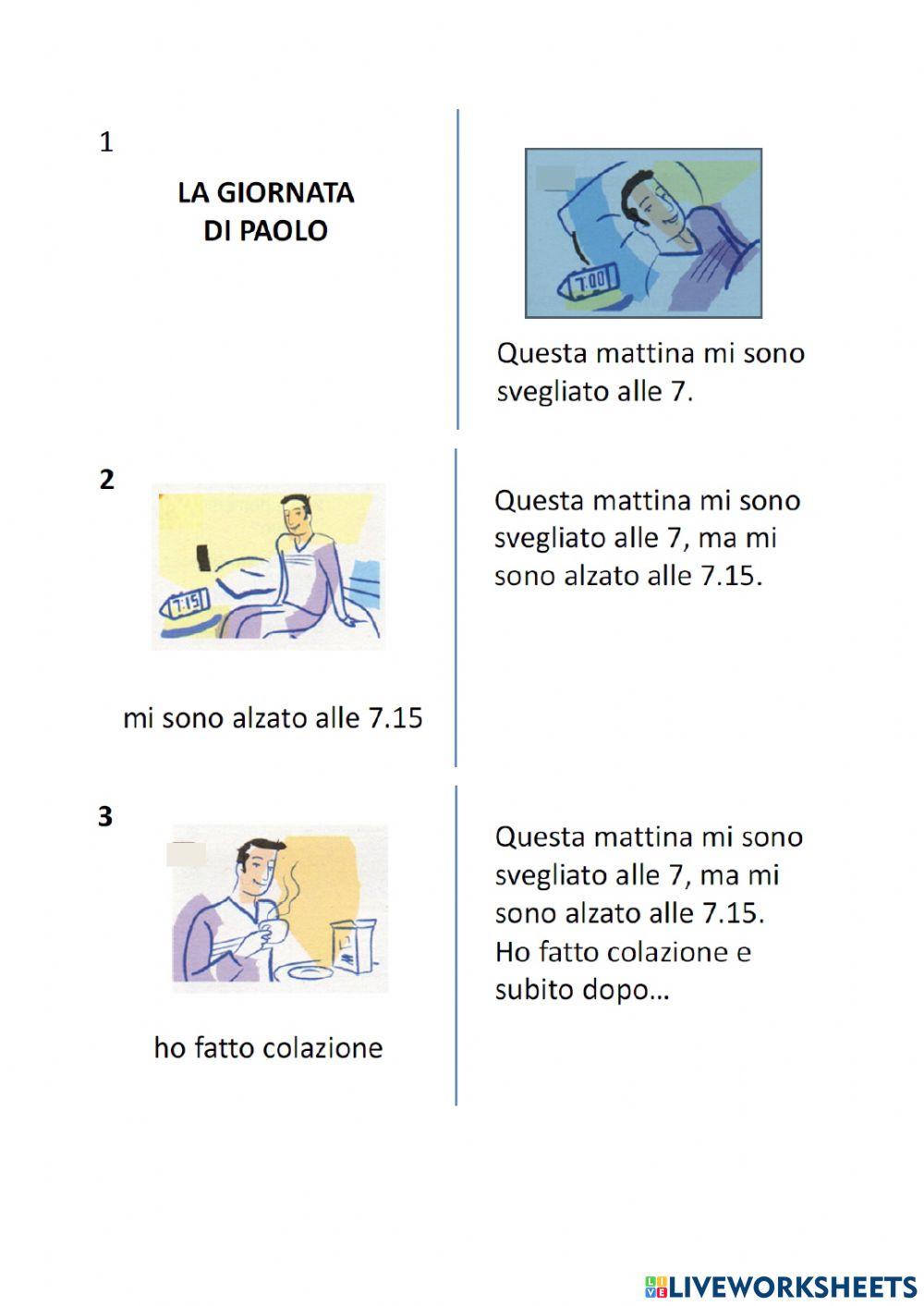 1

LA GIORNATA DI PAOLO

7:00

Questa mattina mi sono svegliato alle 7.

2

7:15

mi sono alzato alle 7.15

Questa mattina mi sono svegliato alle 7, ma mi sono alzato alle 7.15.

3

ho fatto colazione

Questa mattina mi sono svegliato alle 7, ma mi sono alzato alle 7.15. Ho fatto colazione e subito dopo…

LIVEWORKSHEETS