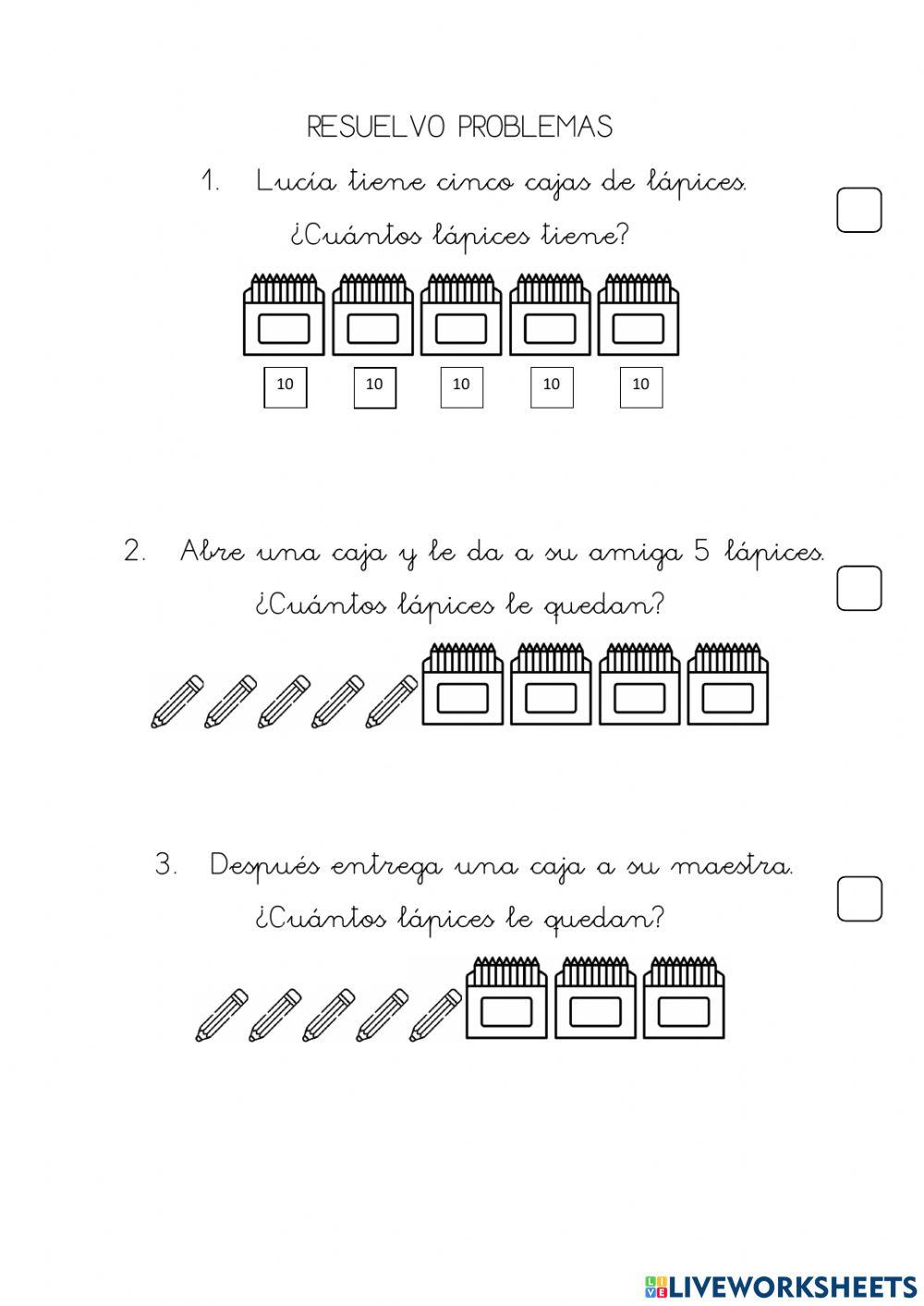 RESUELVO PROBLEMAS

1. Lucía tiene cinco cajas de lápices.
¿Cuántos lápices tiene?

10 10 10 10 10

2. Abre una caja y le da a su amiga 5 lápices.
¿Cuántos lápices le quedan?

3. Después entrega una caja a su maestra.
¿Cuántos lápices le quedan?

LIVEWORKSHEETS