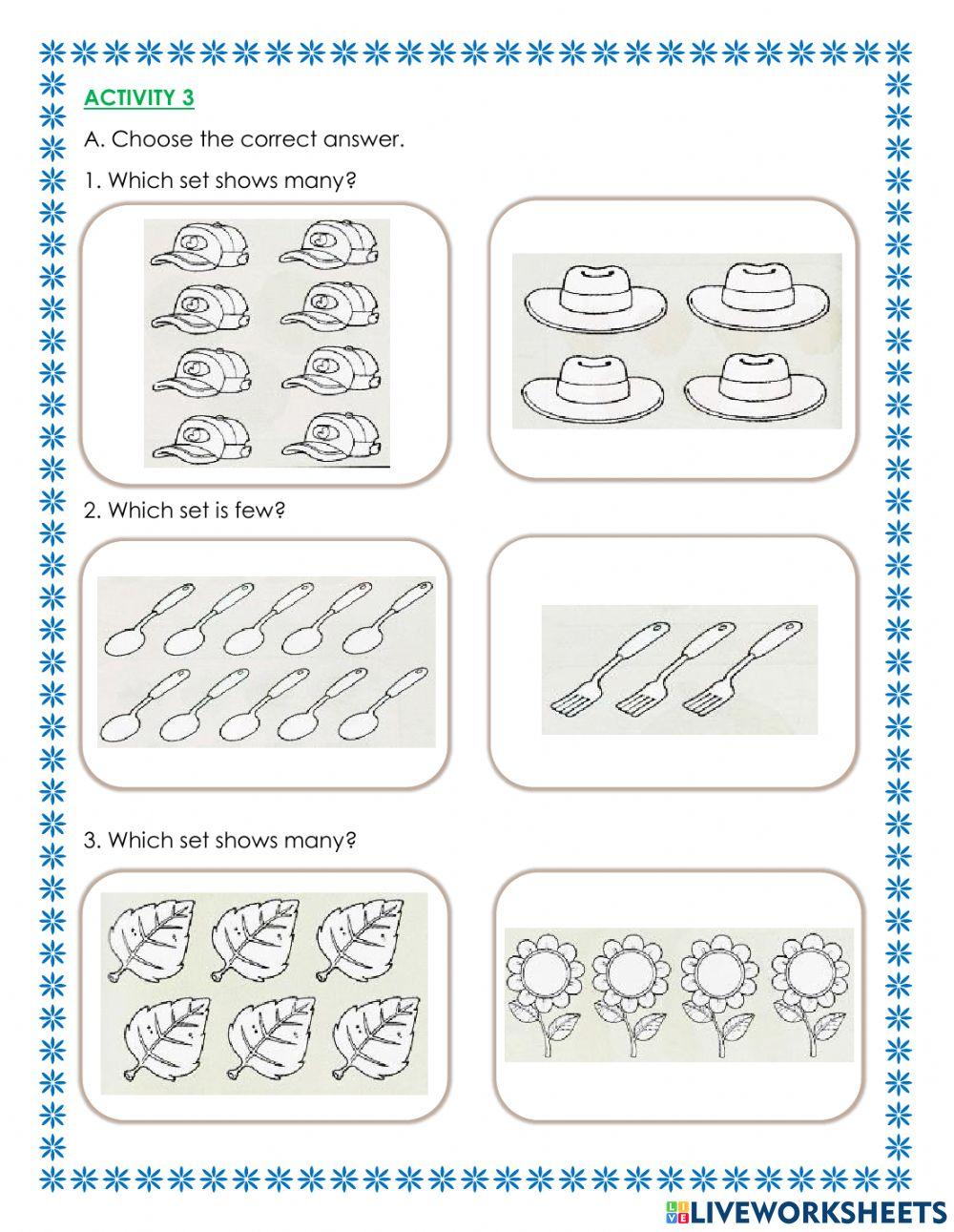 ACTIVITY 3

A. Choose the correct answer.

1. Which set shows many?

2. Which set is few?

3. Which set shows many?

LIVEWORKSHEETS