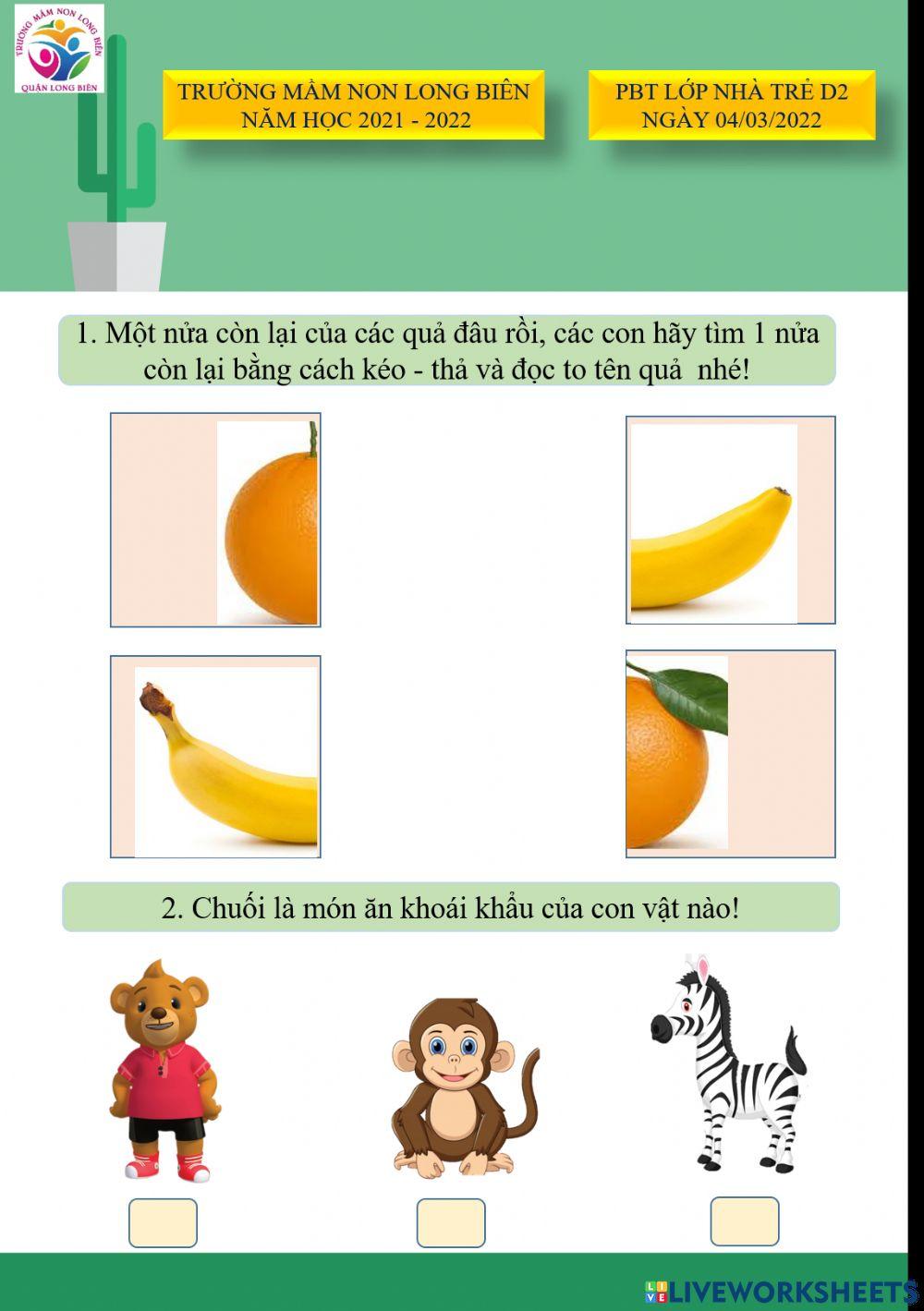 TRƯỜNG MẦM NON LONG BIÊN
QUẬN LONG BIÊN

TRƯỜNG MẦM NON LONG BIÊN
NĂM HỌC 2021 - 2022

PBT LỚP NHÀ TRẺ D2
NGÀY 04/03/2022

1. Một nửa còn lại của các quả đâu rồi, các con hãy tìm 1 nửa còn lại bằng cách kéo - thả và đọc to tên quả nhé!

2. Chuối là món ăn khoái khẩu của con vật nào!

LIVEWORKSHEETS