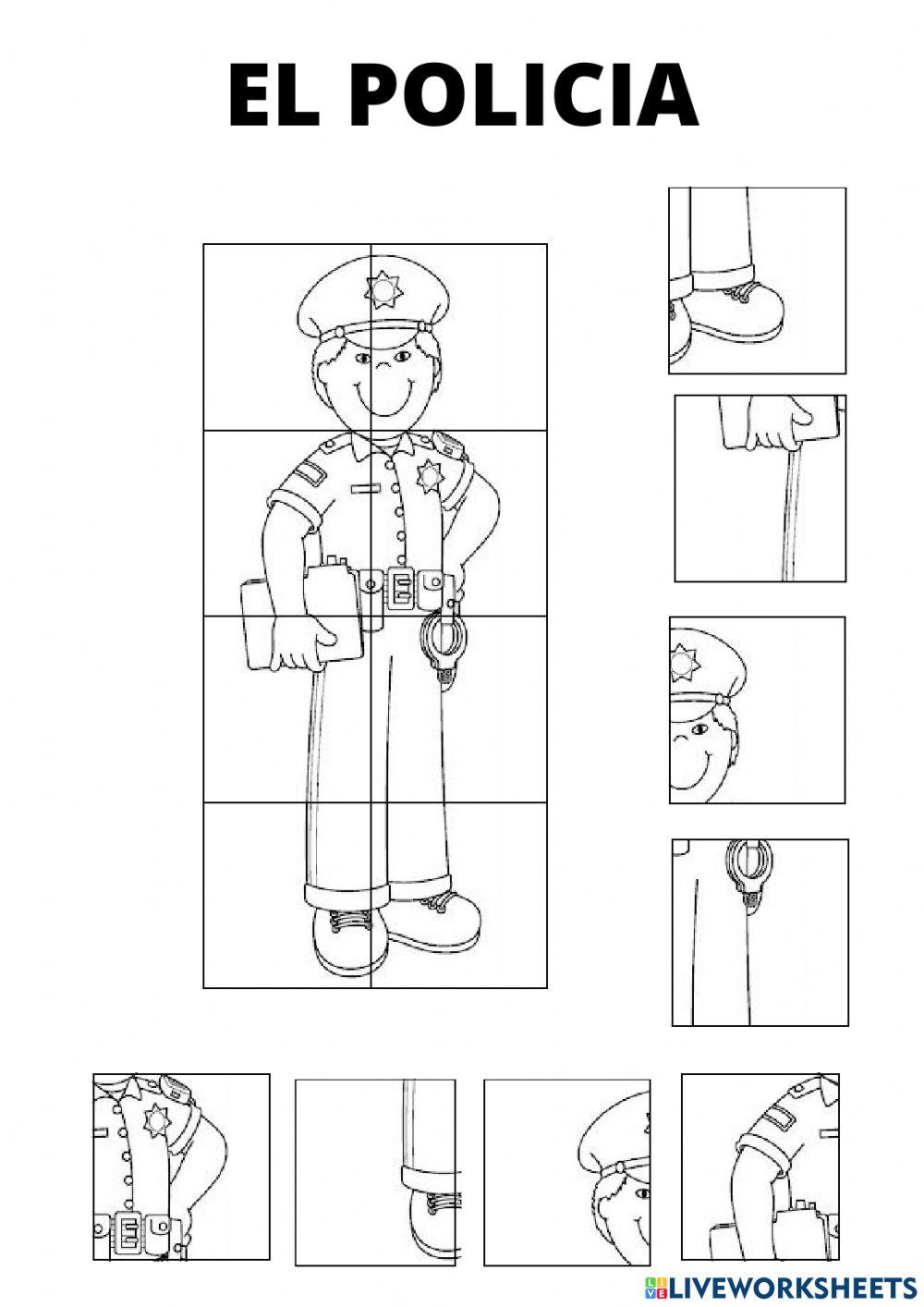 EL POLICIA

LIVEWORKSHEETS