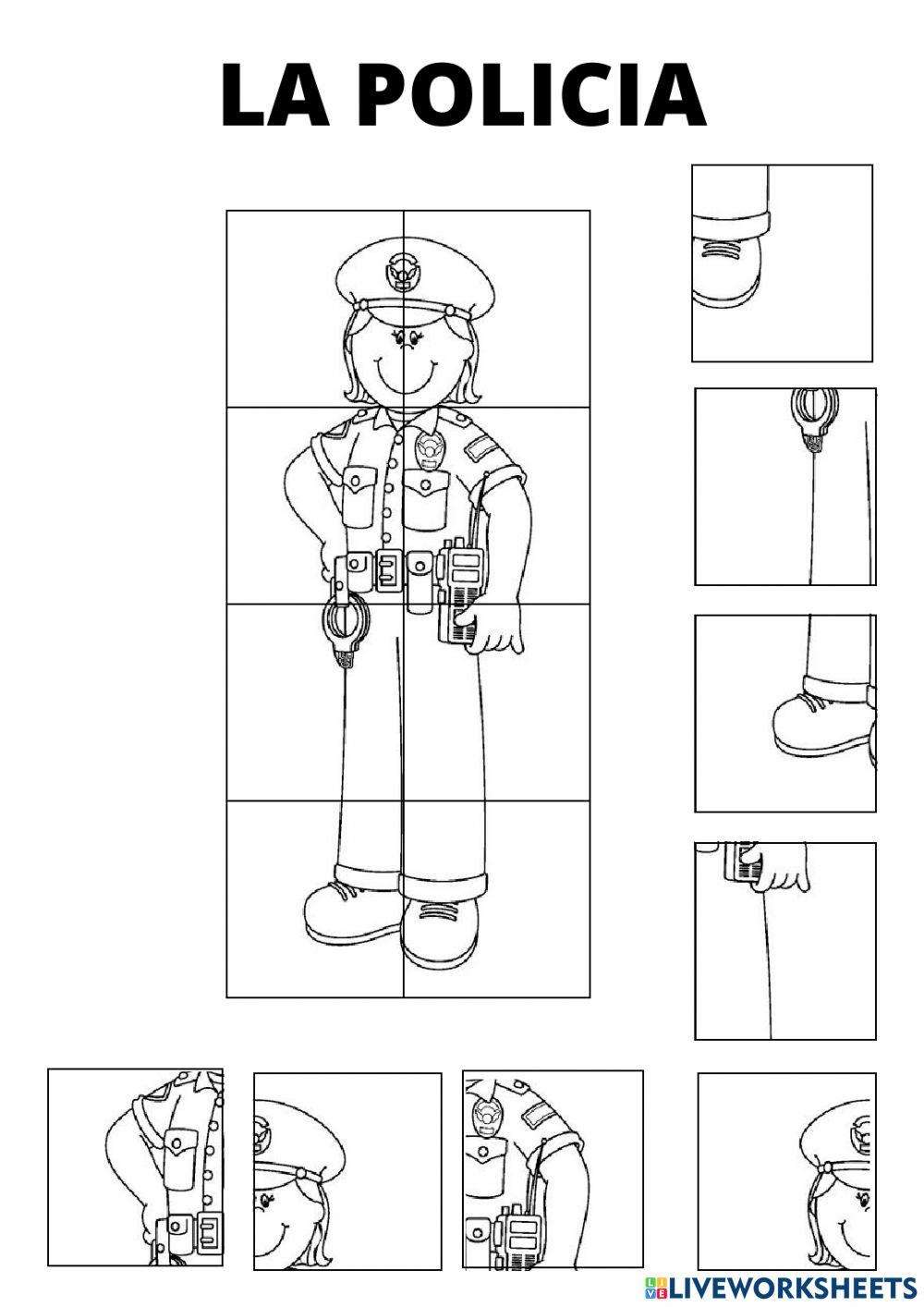 LA POLICIA

LIVEWORKSHEETS