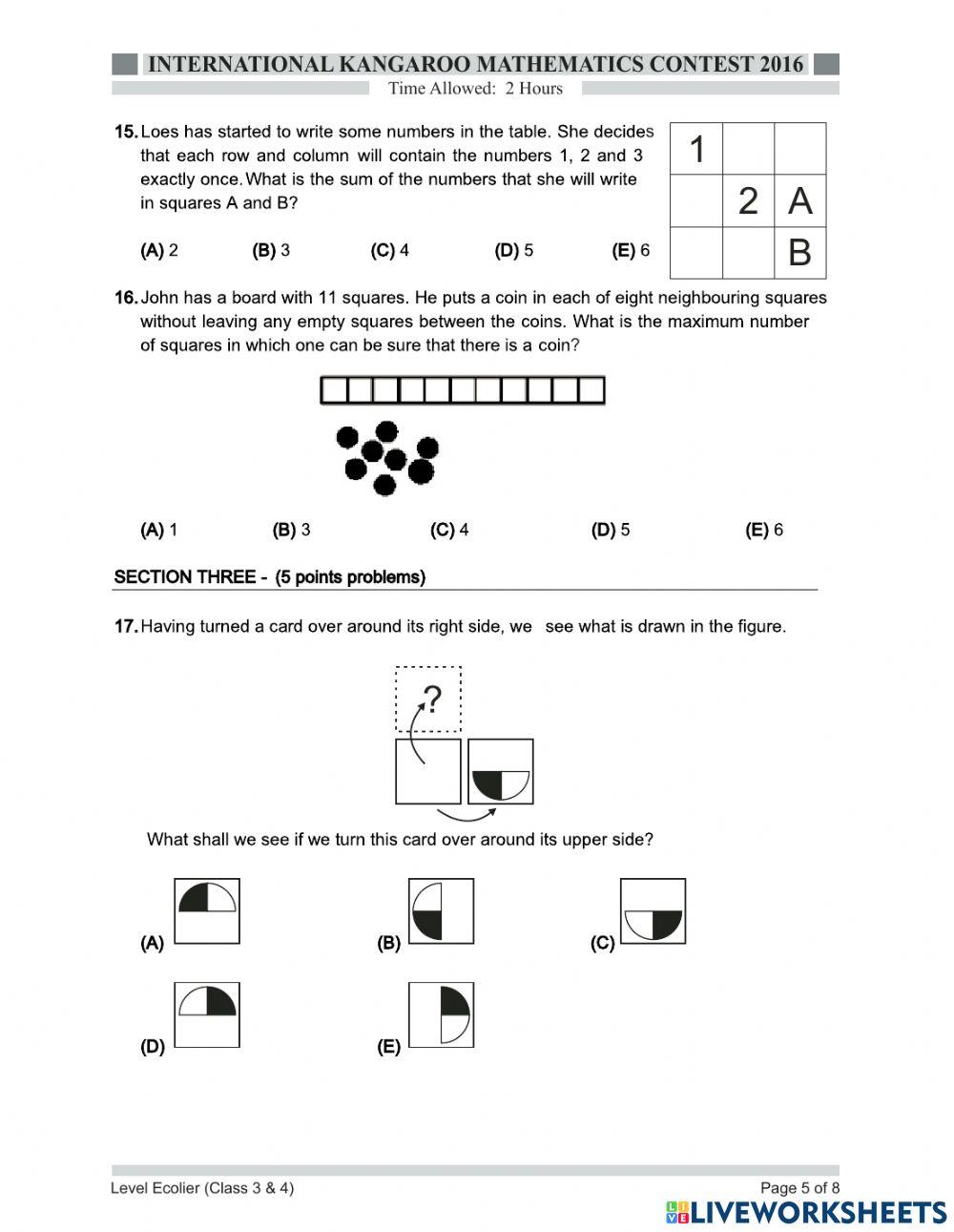 INTERNATIONAL KANGAROO MATHEMATICS CONTEST 2016
Time Allowed: 2 Hours

15. Loes has started to write some numbers in the table. She decides that each row and column will contain the numbers 1, 2 and 3 exactly once. What is the sum of the numbers that she will write in squares A and B?

| 1 | | |
|---|---|---|
| | 2 | A |
| | | B |

(A) 2 (B) 3 (C) 4 (D) 5 (E) 6

16. John has a board with 11 squares. He puts a coin in each of eight neighbouring squares without leaving any empty squares between the coins. What is the maximum number of squares in which one can be sure that there is a coin?

(A) 1 (B) 3 (C) 4 (D) 5 (E) 6

SECTION THREE - (5 points problems)

17. Having turned a card over around its right side, we see what is drawn in the figure.

?

What shall we see if we turn this card over around its upper side?

(A) (B) (C)

(D) (E)

Level Ecolier (Class 3 & 4)
Page 5 of 8
LIVEWORKSHEETS