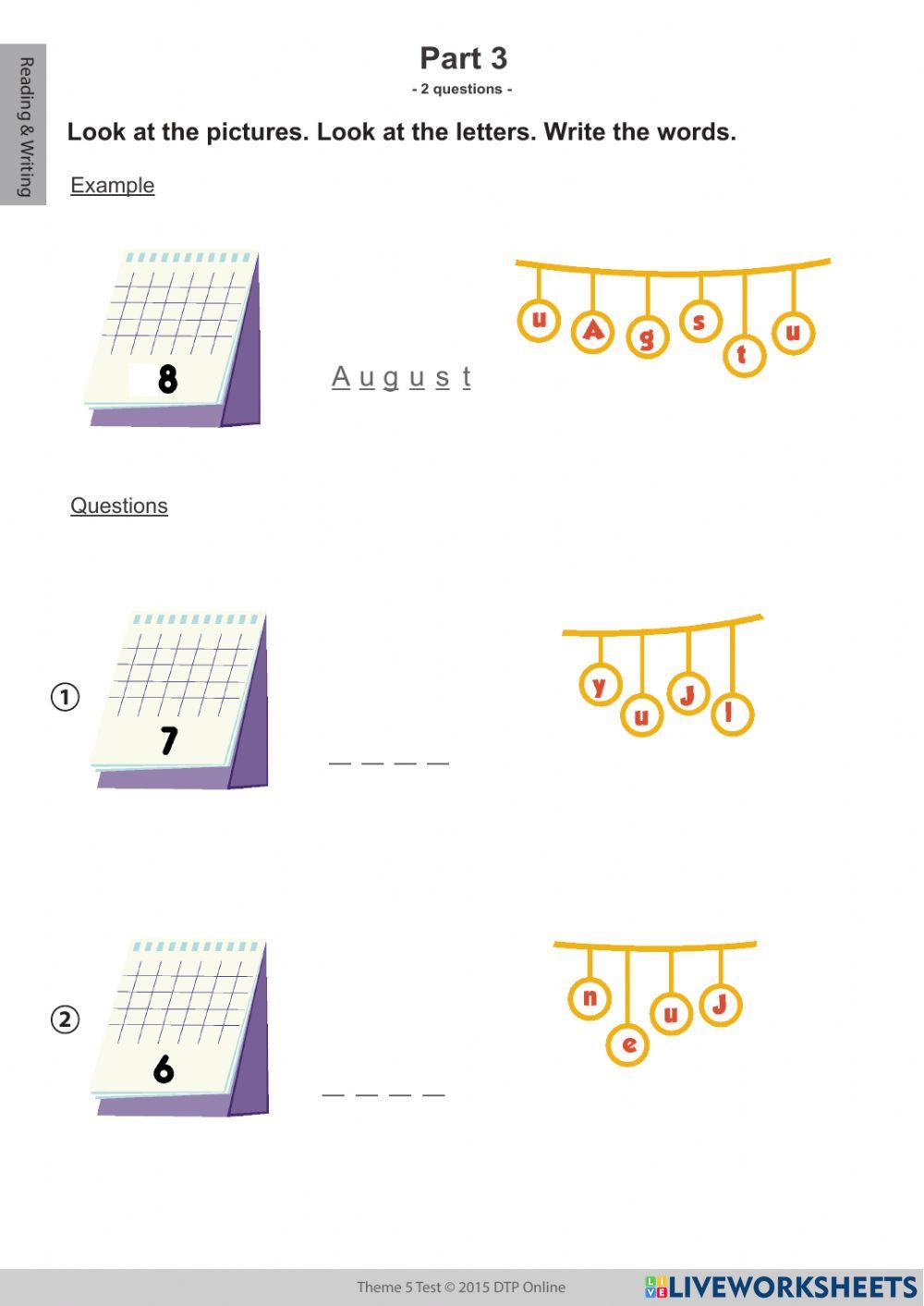 Reading & Writing

Part 3
- 2 questions -

Look at the pictures. Look at the letters. Write the words.

Example

8

A u g u s t

u A g s t u

Questions

① 7

_ _ _ _

y u J l

② 6

_ _ _ _

n e u J

Theme 5 Test © 2015 DTP Online

LIVEWORKSHEETS