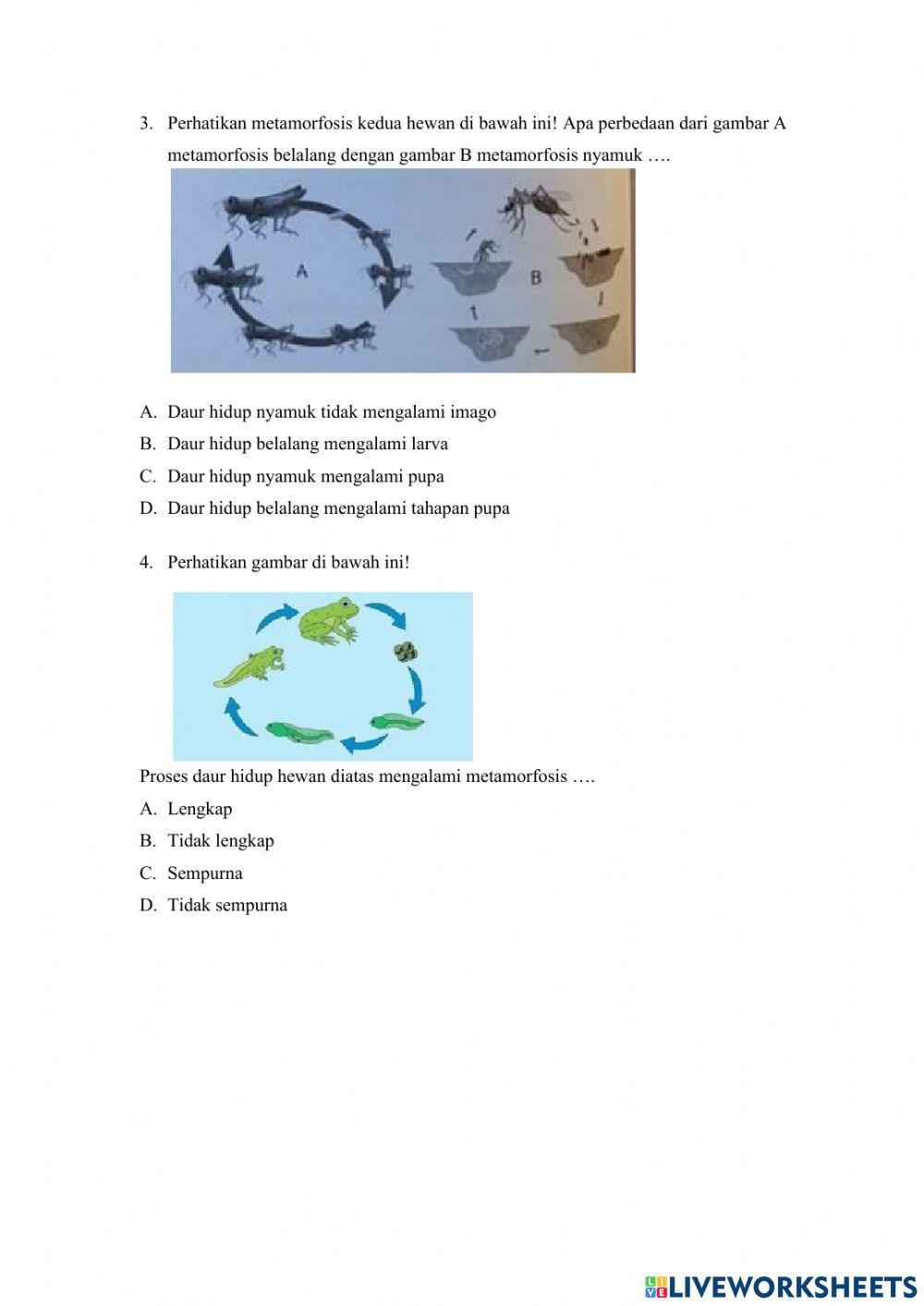 3. Perhatikan metamorfosis kedua hewan di bawah ini! Apa perbedaan dari gambar A metamorfosis belalang dengan gambar B metamorfosis nyamuk ….

A

B

A. Daur hidup nyamuk tidak mengalami imago
B. Daur hidup belalang mengalami larva
C. Daur hidup nyamuk mengalami pupa
D. Daur hidup belalang mengalami tahapan pupa

4. Perhatikan gambar di bawah ini!

Proses daur hidup hewan diatas mengalami metamorfosis ….
A. Lengkap
B. Tidak lengkap
C. Sempurna
D. Tidak sempurna

LIVEWORKSHEETS