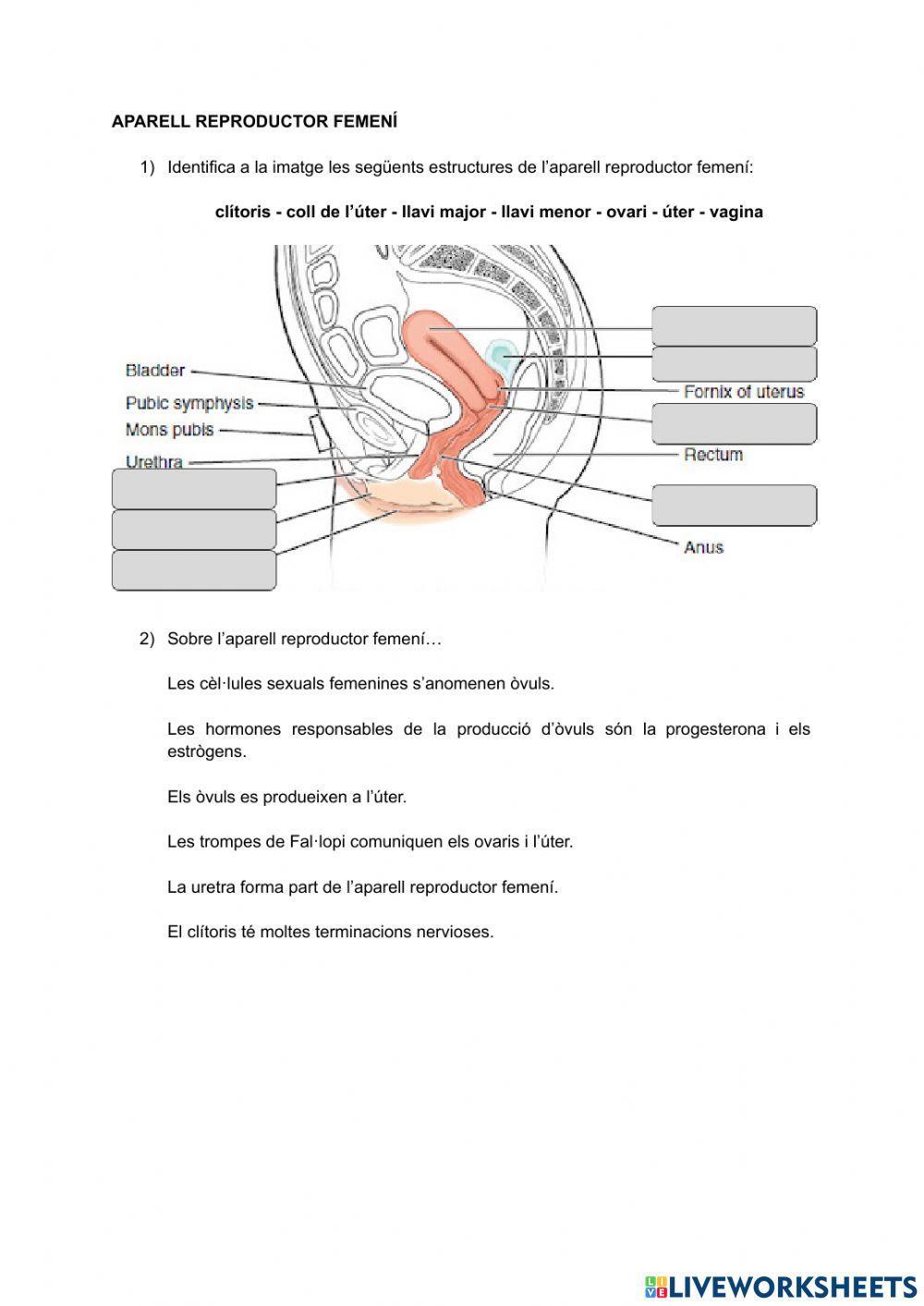 APARELL REPRODUCTOR FEMENÍ

1) Identifica a la imatge les següents estructures de l'aparell reproductor femení:

clítoris - coll de l'úter - llavi major - llavi menor - ovari - úter - vagina

Bladder
Pubic symphysis
Mons pubis
Urethra
Fornix of uterus
Rectum
Anus

2) Sobre l'aparell reproductor femení…

Les cèl·lules sexuals femenines s'anomenen òvuls.

Les hormones responsables de la producció d'òvuls són la progesterona i els estrògens.

Els òvuls es produeixen a l'úter.

Les trompes de Fal·lopi comuniquen els ovaris i l'úter.

La uretra forma part de l'aparell reproductor femení.

El clítoris té moltes terminacions nervioses.

LIVEWORKSHEETS