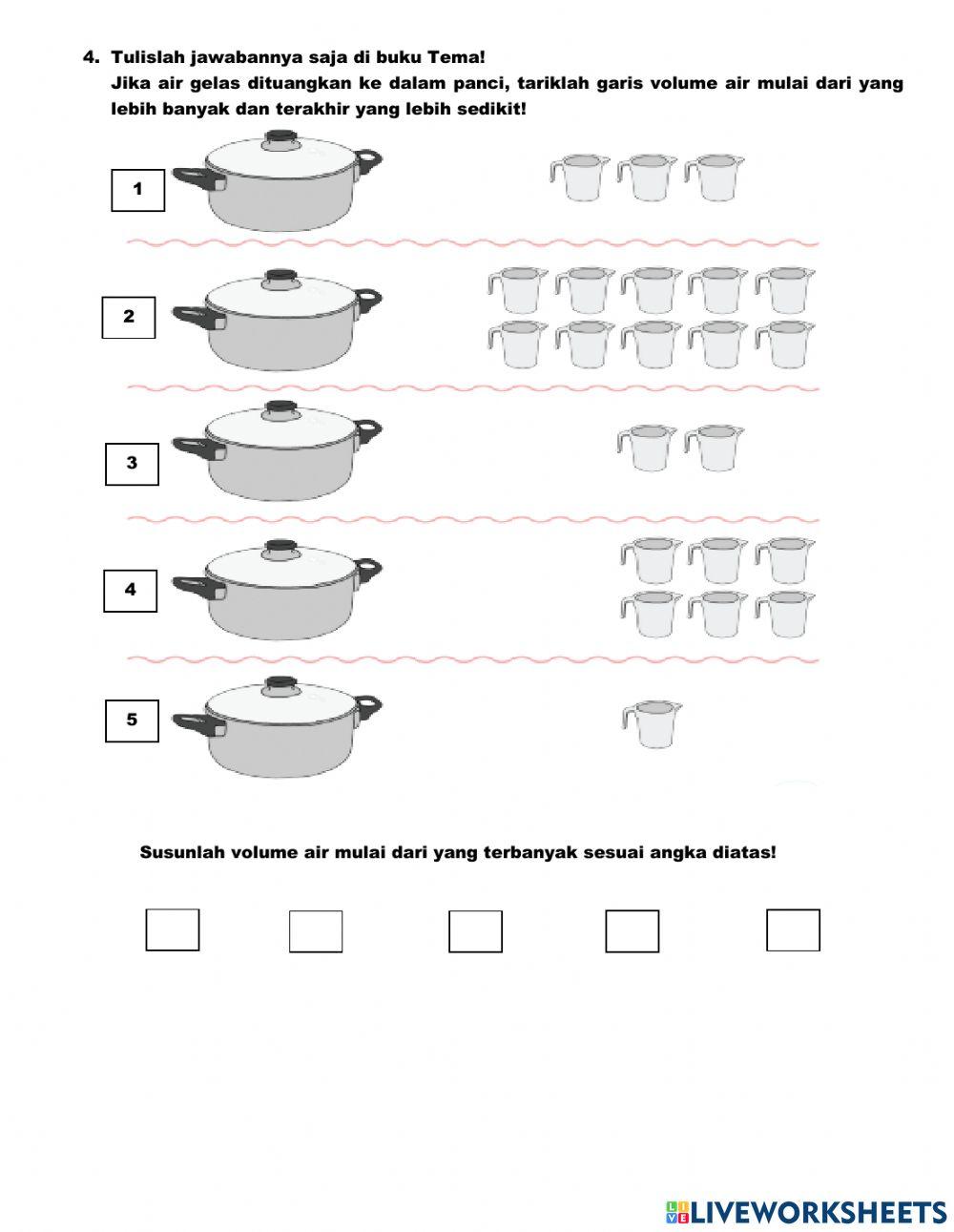 4. Tulislah jawabannya saja di buku Tema!
Jika air gelas dituangkan ke dalam panci, tariklah garis volume air mulai dari yang lebih banyak dan terakhir yang lebih sedikit!

1

2

3

4

5

Susunlah volume air mulai dari yang terbanyak sesuai angka diatas!

LIVEWORKSHEETS