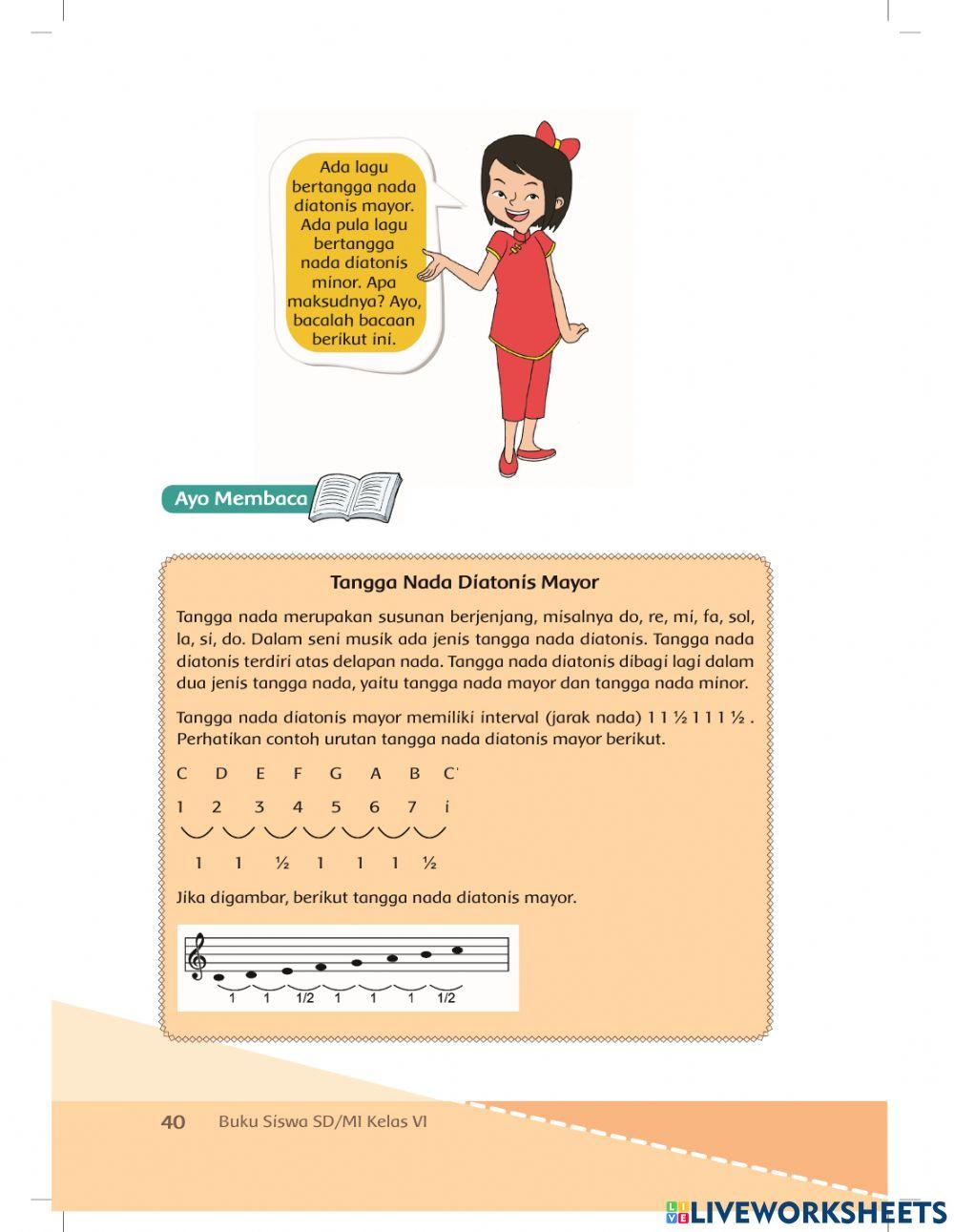 Ada lagu bertangga nada diatonis mayor. Ada pula lagu bertangga nada diatonis minor. Apa maksudnya? Ayo, bacalah bacaan berikut ini.

Ayo Membaca

Tangga Nada Diatonis Mayor

Tangga nada merupakan susunan berjenjang, misalnya do, re, mi, fa, sol, la, si, do. Dalam seni musik ada jenis tangga nada diatonis. Tangga nada diatonis terdiri atas delapan nada. Tangga nada diatonis dibagi lagi dalam dua jenis tangga nada, yaitu tangga nada mayor dan tangga nada minor.

Tangga nada diatonis mayor memiliki interval (jarak nada) 1 1 ½ 1 1 1 ½ . Perhatikan contoh urutan tangga nada diatonis mayor berikut.

C D E F G A B C'

1 2 3 4 5 6 7 i

1 1 ½ 1 1 1 ½

Jika digambar, berikut tangga nada diatonis mayor.

1 1 1/2 1 1 1 1/2

40 Buku Siswa SD/MI Kelas VI

LIVEWORKSHEETS