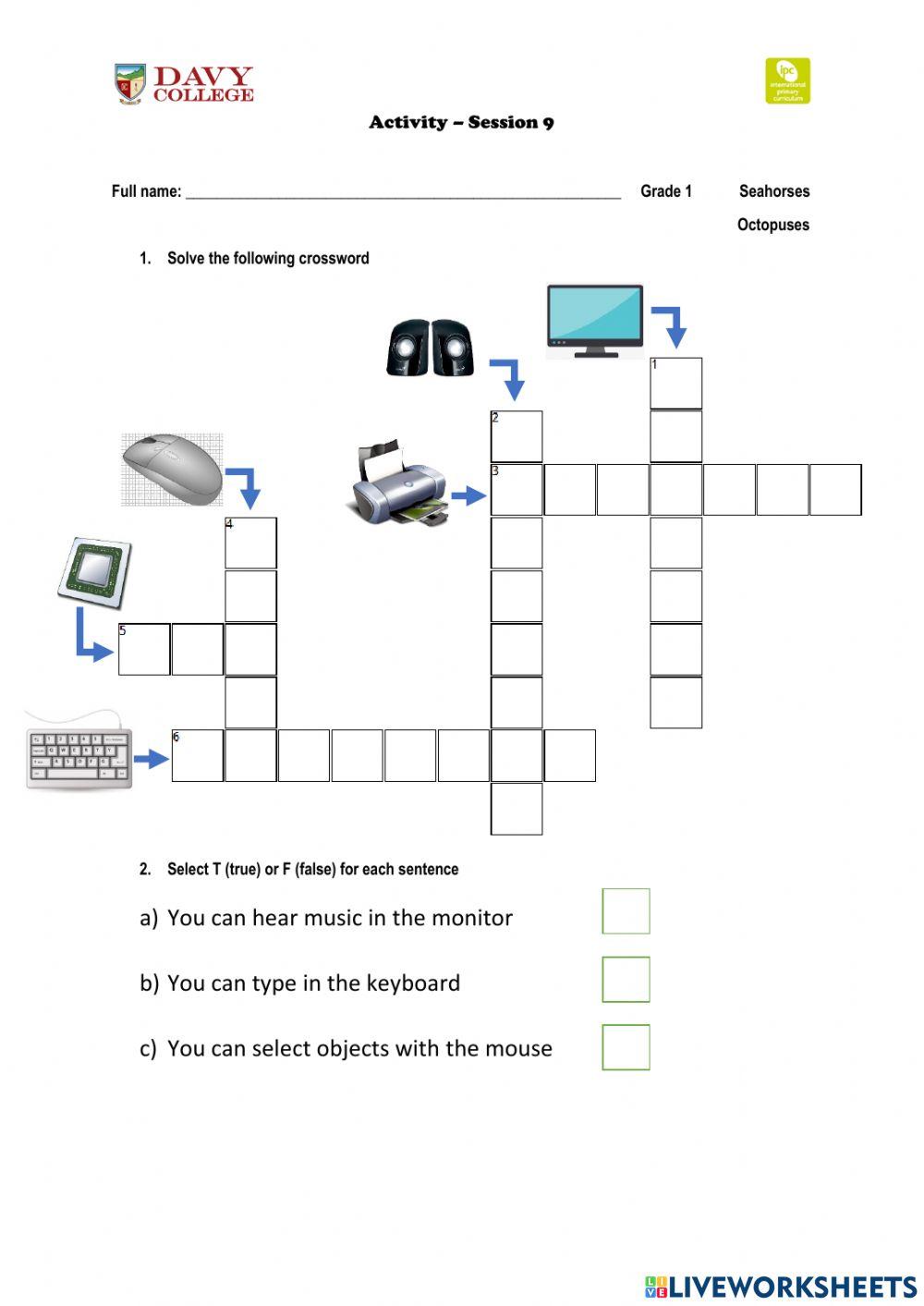 DAVY COLLEGE

ipc international primary curriculum

Activity – Session 9

Full name: ______________________________ Grade 1 Seahorses

Octopuses

1. Solve the following crossword

1

2

3

4

5

6

2. Select T (true) or F (false) for each sentence

a) You can hear music in the monitor

b) You can type in the keyboard

c) You can select objects with the mouse

LIVEWORKSHEETS