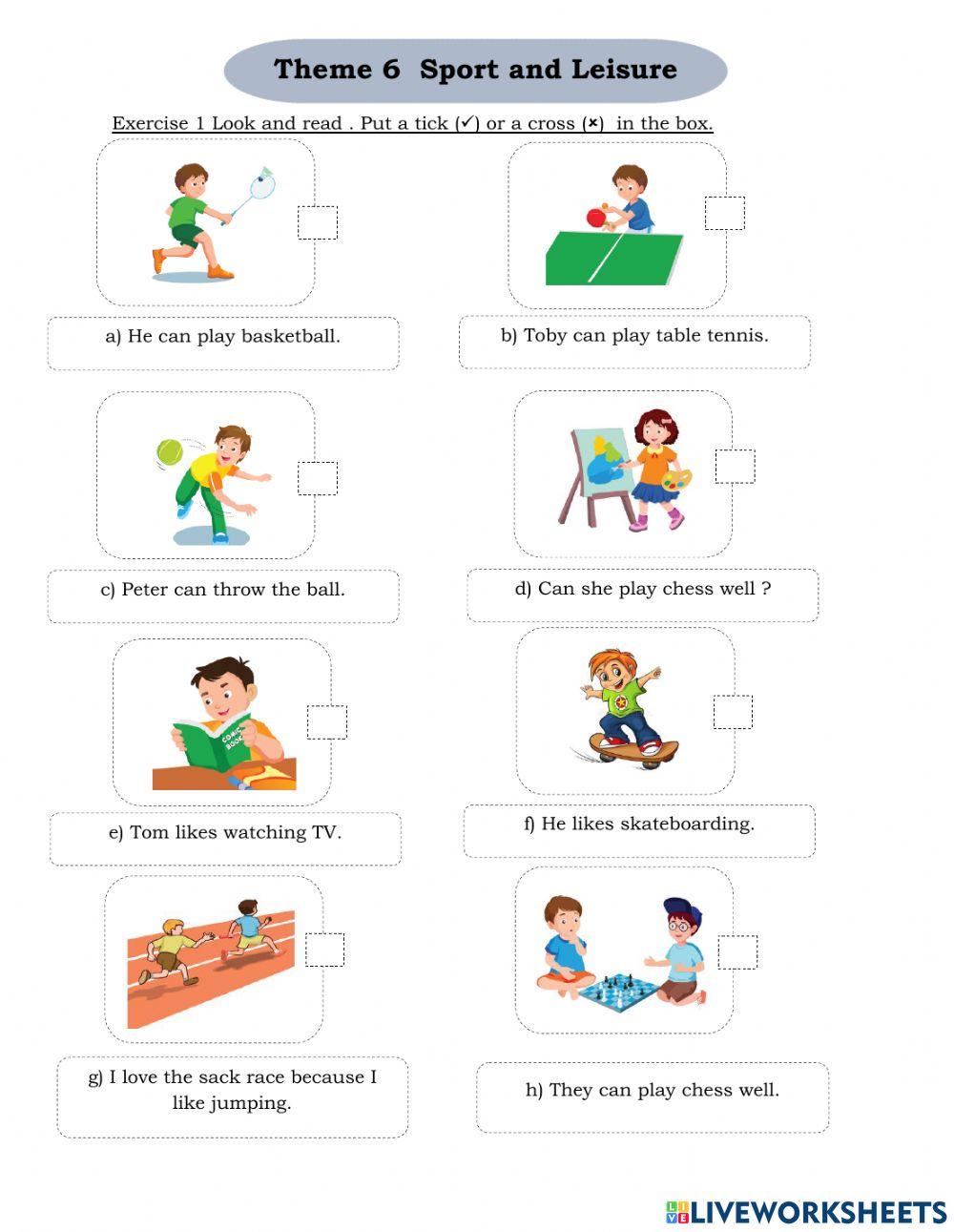 Theme 6 Sport and Leisure

Exercise 1 Look and read . Put a tick (✓) or a cross (×) in the box.

a) He can play basketball.

b) Toby can play table tennis.

c) Peter can throw the ball.

d) Can she play chess well ?

COMIC BOOK

e) Tom likes watching TV.

f) He likes skateboarding.

g) I love the sack race because I like jumping.

h) They can play chess well.

LIVEWORKSHEETS