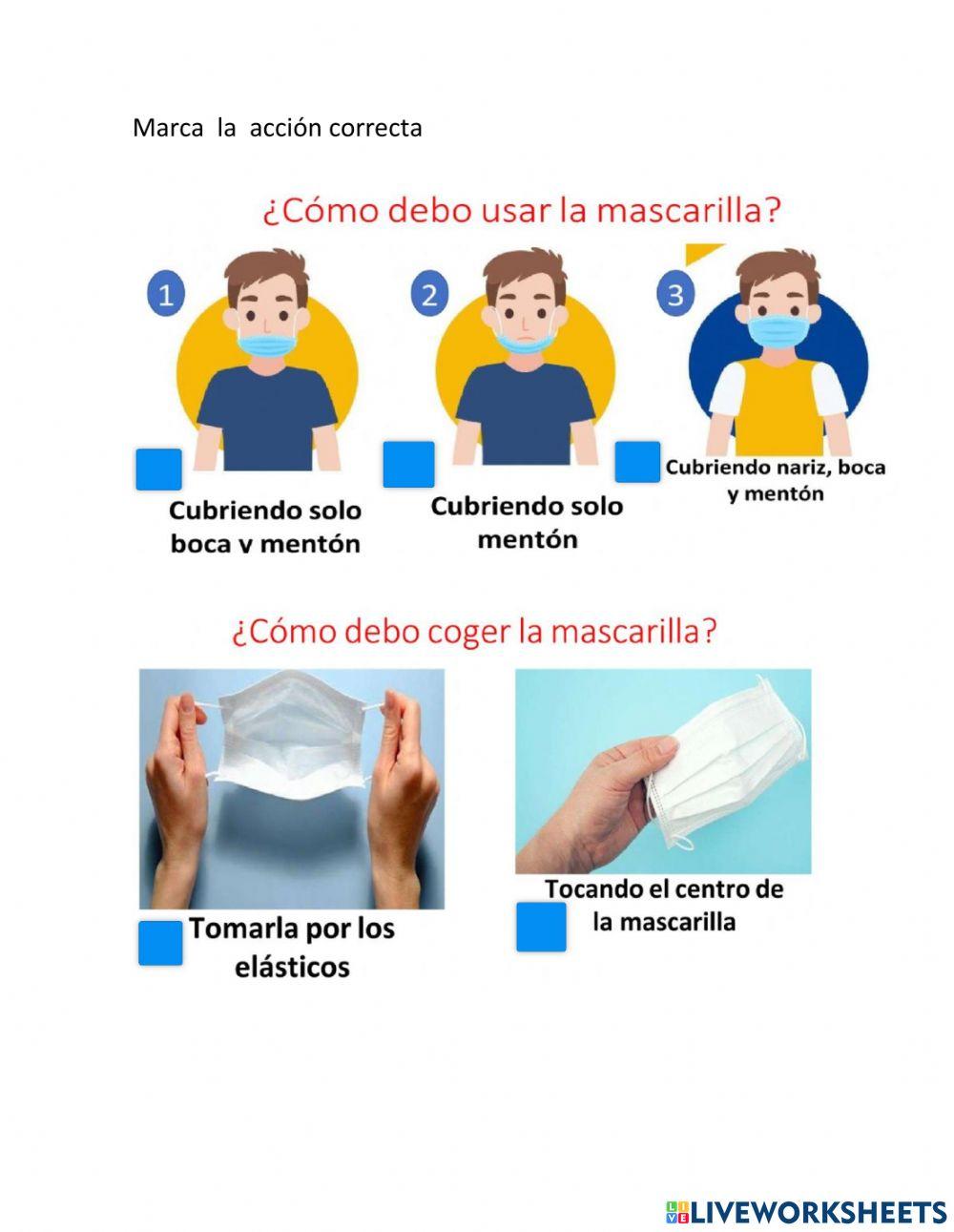 Marca la acción correcta

¿Cómo debo usar la mascarilla?

1

Cubriendo solo boca y mentón

2

Cubriendo solo mentón

3

Cubriendo nariz, boca y mentón

¿Cómo debo coger la mascarilla?

Tomarla por los elásticos

Tocando el centro de la mascarilla

LIVEWORKSHEETS