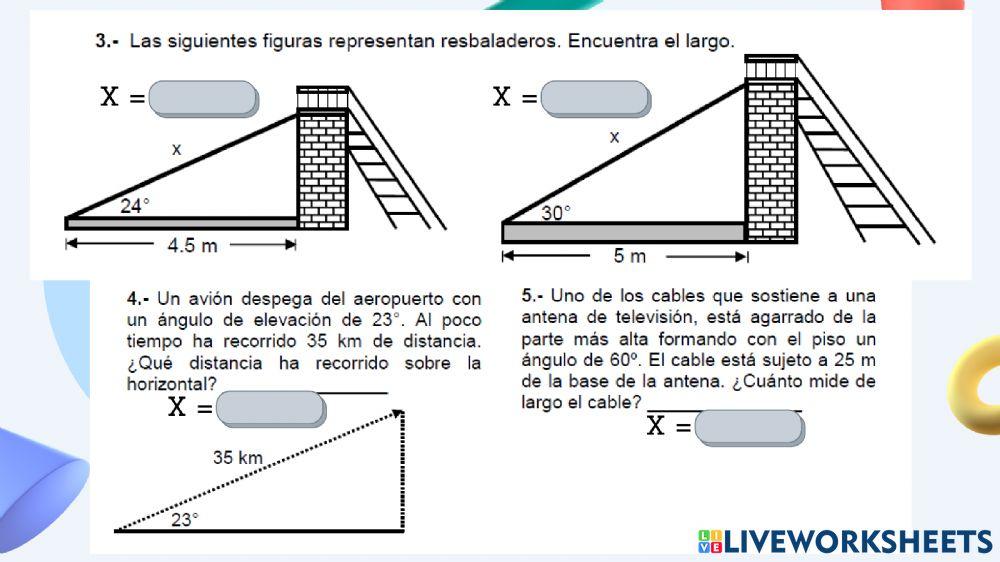 3.- Las siguientes figuras representan resbaladeros. Encuentra el largo.

X =

x

24°

4.5 m

X =

x

30°

5 m

4.- Un avión despega del aeropuerto con un ángulo de elevación de 23°. Al poco tiempo ha recorrido 35 km de distancia. ¿Qué distancia ha recorrido sobre la horizontal?

X =

35 km

23°

5.- Uno de los cables que sostiene a una antena de televisión, está agarrado de la parte más alta formando con el piso un ángulo de 60º. El cable está sujeto a 25 m de la base de la antena. ¿Cuánto mide de largo el cable?

X =

LIVEWORKSHEETS