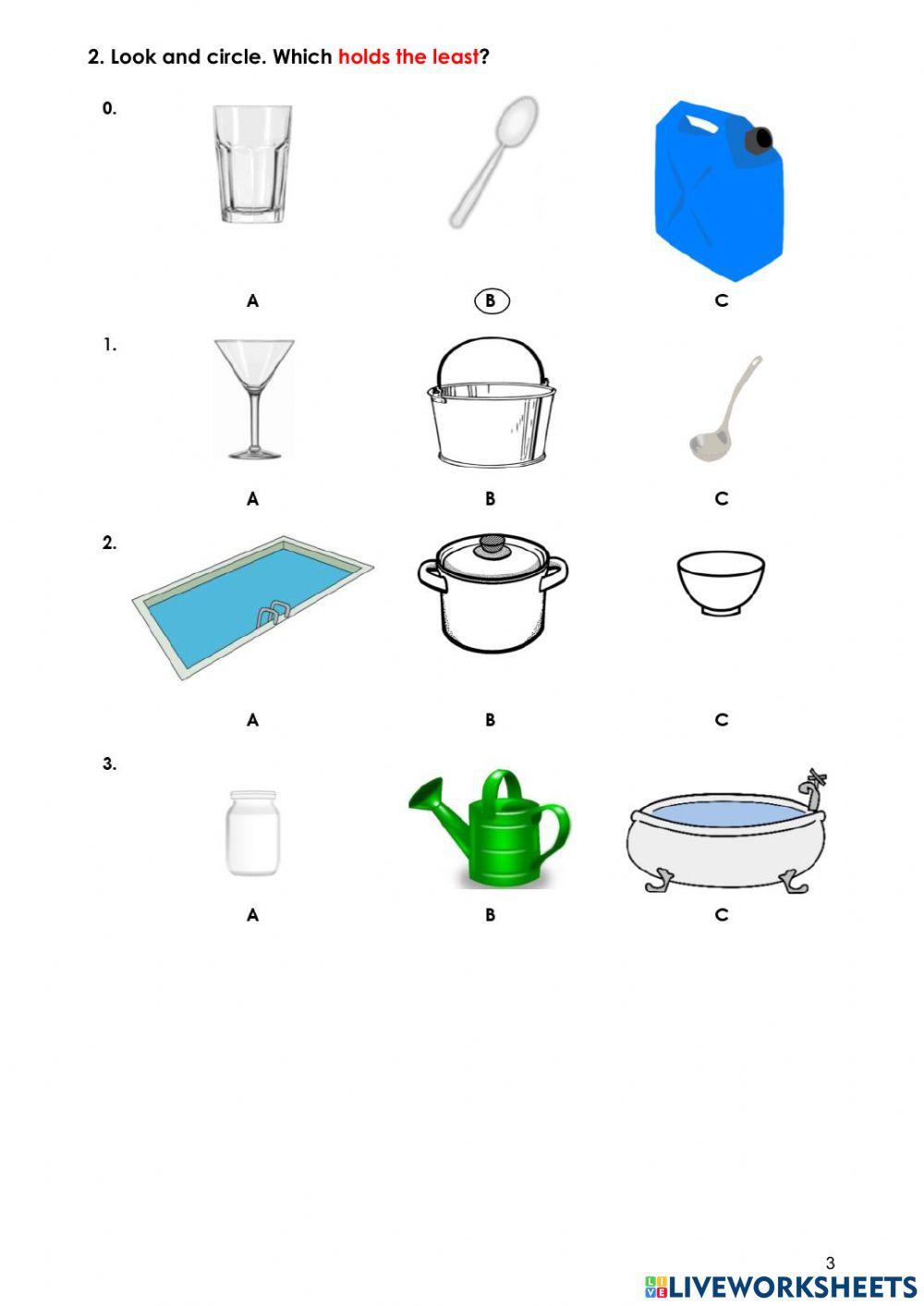 2. Look and circle. Which holds the least?

0.

A B C

1.

A B C

2.

A B C

3.

A B C

3

LIVEWORKSHEETS