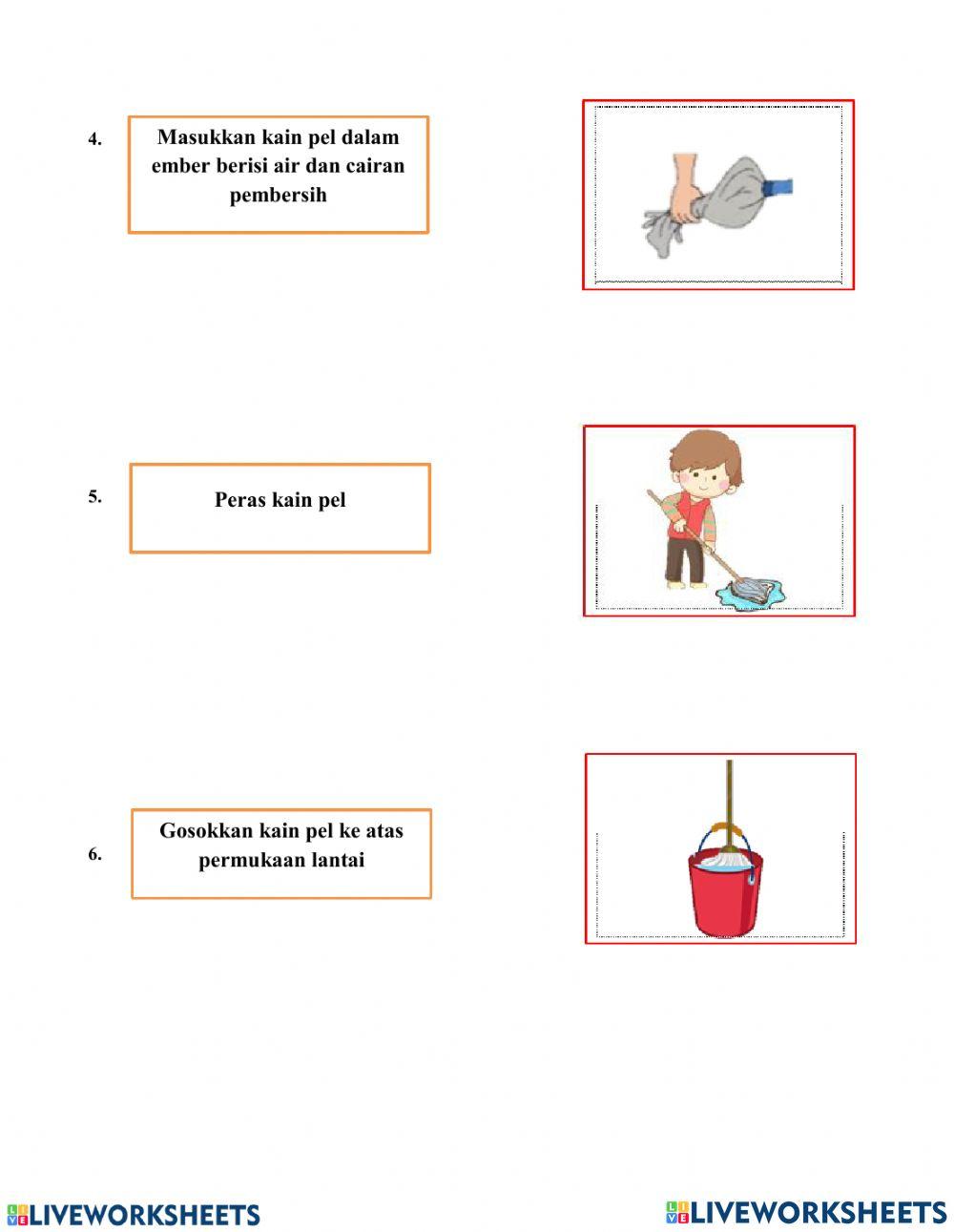 4.

Masukkan kain pel dalam ember berisi air dan cairan pembersih

5.

Peras kain pel

6.

Gosokkan kain pel ke atas permukaan lantai

LIVEWORKSHEETS

LIVEWORKSHEETS