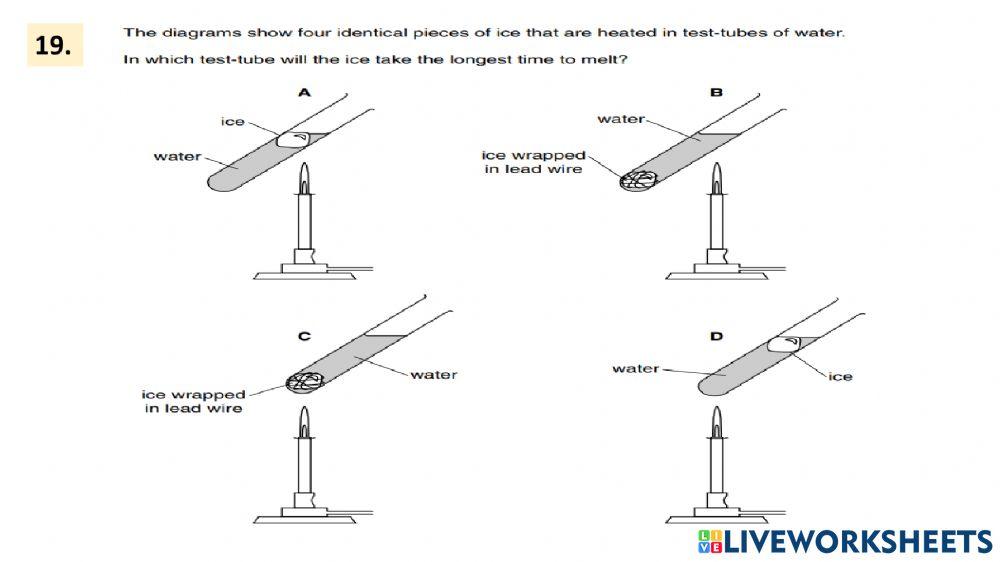 19.

The diagrams show four identical pieces of ice that are heated in test-tubes of water.

In which test-tube will the ice take the longest time to melt?

A

ice

water

B

water

ice wrapped in lead wire

C

ice wrapped in lead wire

water

D

water

ice

LIVEWORKSHEETS