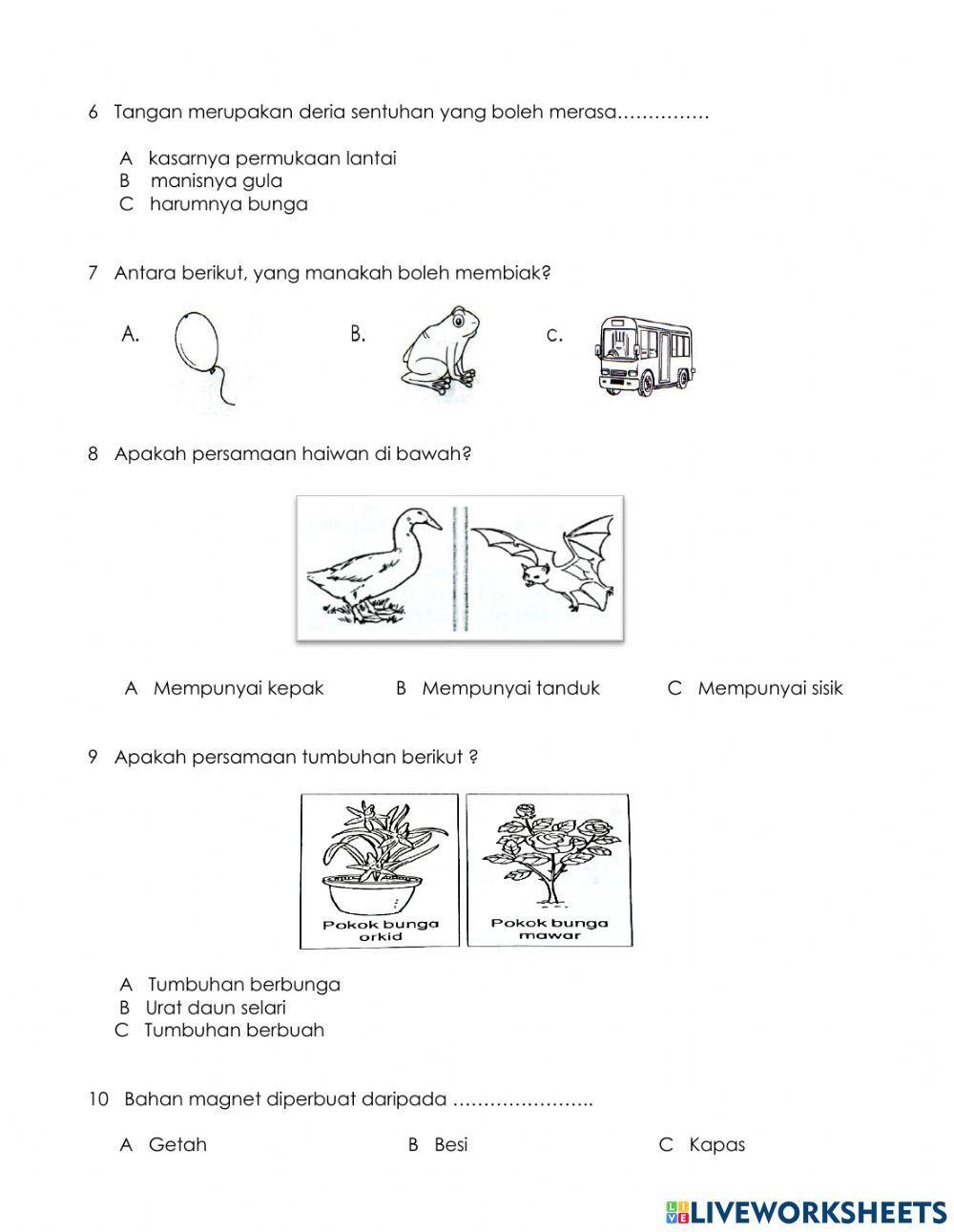 6 Tangan merupakan deria sentuhan yang boleh merasa……………

A kasarnya permukaan lantai
B manisnya gula
C harumnya bunga

7 Antara berikut, yang manakah boleh membiak?

A. B. C.

8 Apakah persamaan haiwan di bawah?

A Mempunyai kepak B Mempunyai tanduk C Mempunyai sisik

9 Apakah persamaan tumbuhan berikut ?

Pokok bunga orkid Pokok bunga mawar

A Tumbuhan berbunga
B Urat daun selari
C Tumbuhan berbuah

10 Bahan magnet diperbuat daripada …………………..

A Getah B Besi C Kapas

LIVEWORKSHEETS