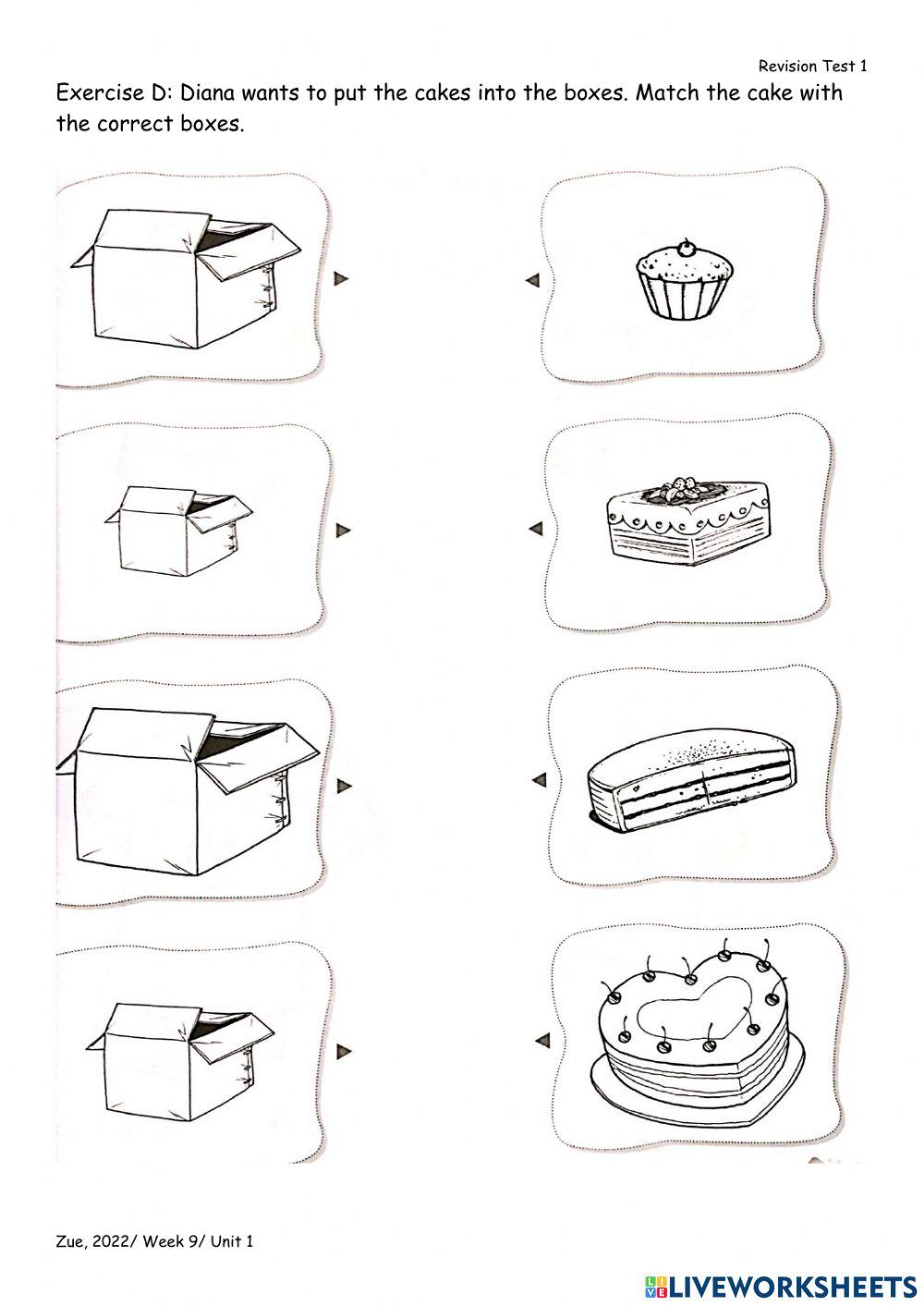 Revision Test 1

Exercise D: Diana wants to put the cakes into the boxes. Match the cake with the correct boxes.

Zue, 2022/ Week 9/ Unit 1

LIVEWORKSHEETS