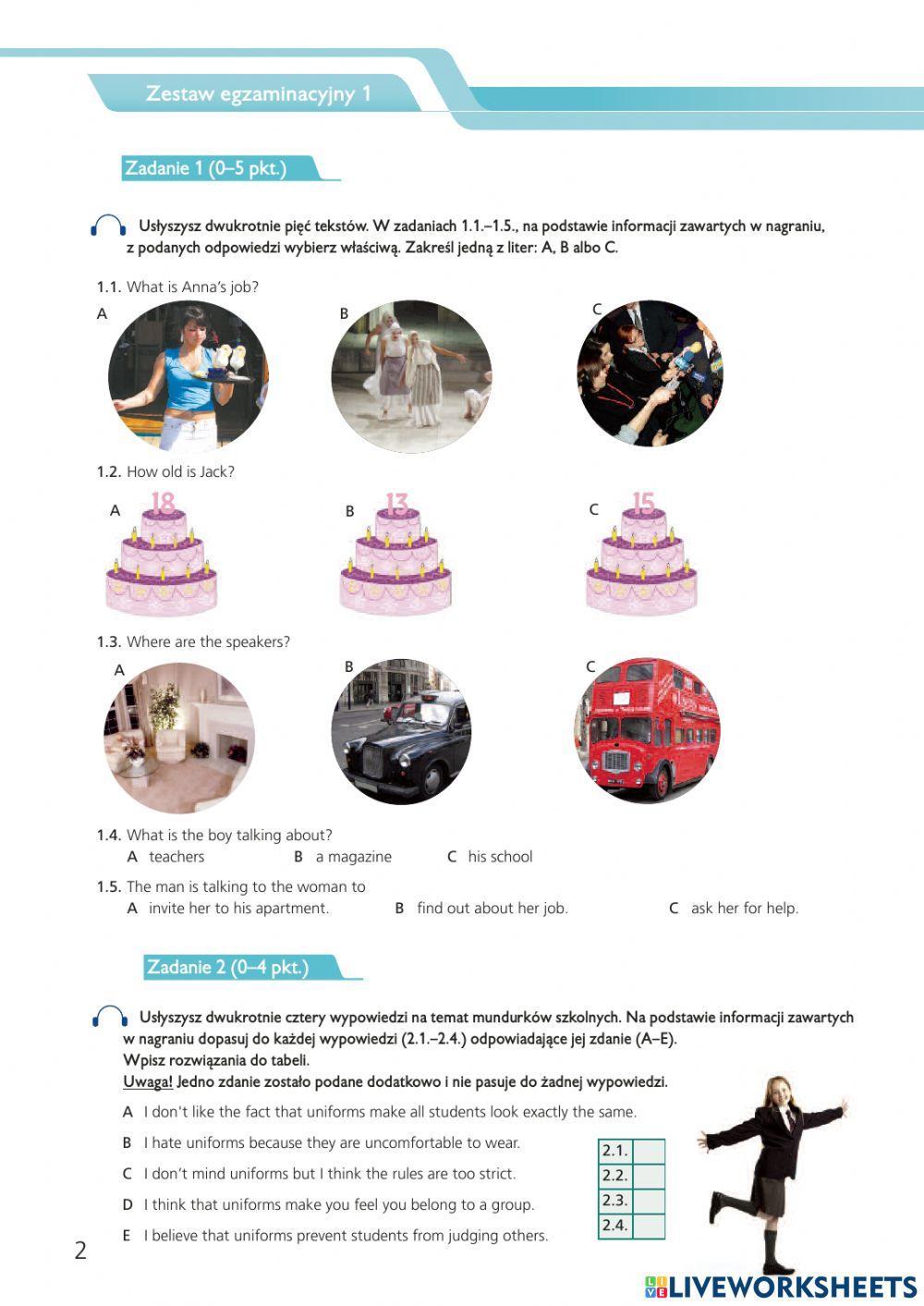 Zestaw egzaminacyjny 1

Zadanie 1 (0–5 pkt.)

Usłyszysz dwukrotnie pięć tekstów. W zadaniach 1.1.–1.5., na podstawie informacji zawartych w nagraniu, z podanych odpowiedzi wybierz właściwą. Zakreśl jedną z liter: A, B albo C.

1.1. What is Anna's job?
A
B
C

1.2. How old is Jack?
A 18
B 13
C 15

1.3. Where are the speakers?
A
B
C

1.4. What is the boy talking about?
A teachers
B a magazine
C his school

1.5. The man is talking to the woman to
A invite her to his apartment.
B find out about her job.
C ask her for help.

Zadanie 2 (0–4 pkt.)

Usłyszysz dwukrotnie cztery wypowiedzi na temat mundurków szkolnych. Na podstawie informacji zawartych w nagraniu dopasuj do każdej wypowiedzi (2.1.–2.4.) odpowiadające jej zdanie (A–E).
Wpisz rozwiązania do tabeli.
Uwaga! Jedno zdanie zostało podane dodatkowo i nie pasuje do żadnej wypowiedzi.

A I don't like the fact that uniforms make all students look exactly the same.
B I hate uniforms because they are uncomfortable to wear.
C I don't mind uniforms but I think the rules are too strict.
D I think that uniforms make you feel you belong to a group.
E I believe that uniforms prevent students from judging others.

| 2.1. | |
|---|---|
| 2.2. | |
| 2.3. | |
| 2.4. | |

2

LIVEWORKSHEETS