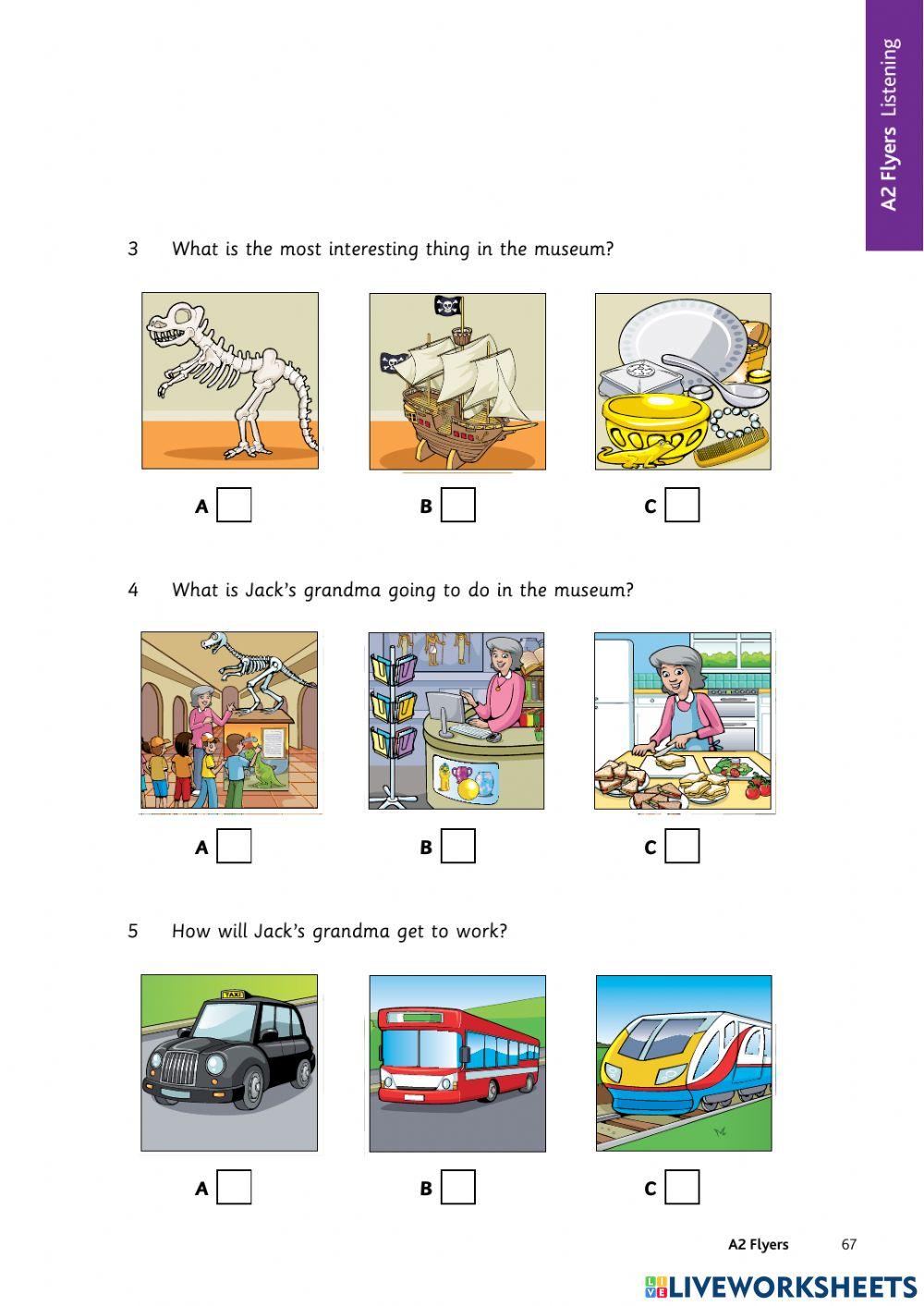 A2 Flyers Listening

3 What is the most interesting thing in the museum?

A B C

4 What is Jack's grandma going to do in the museum?

A B C

5 How will Jack's grandma get to work?

TAXI

A B C

A2 Flyers 67

LIVEWORKSHEETS