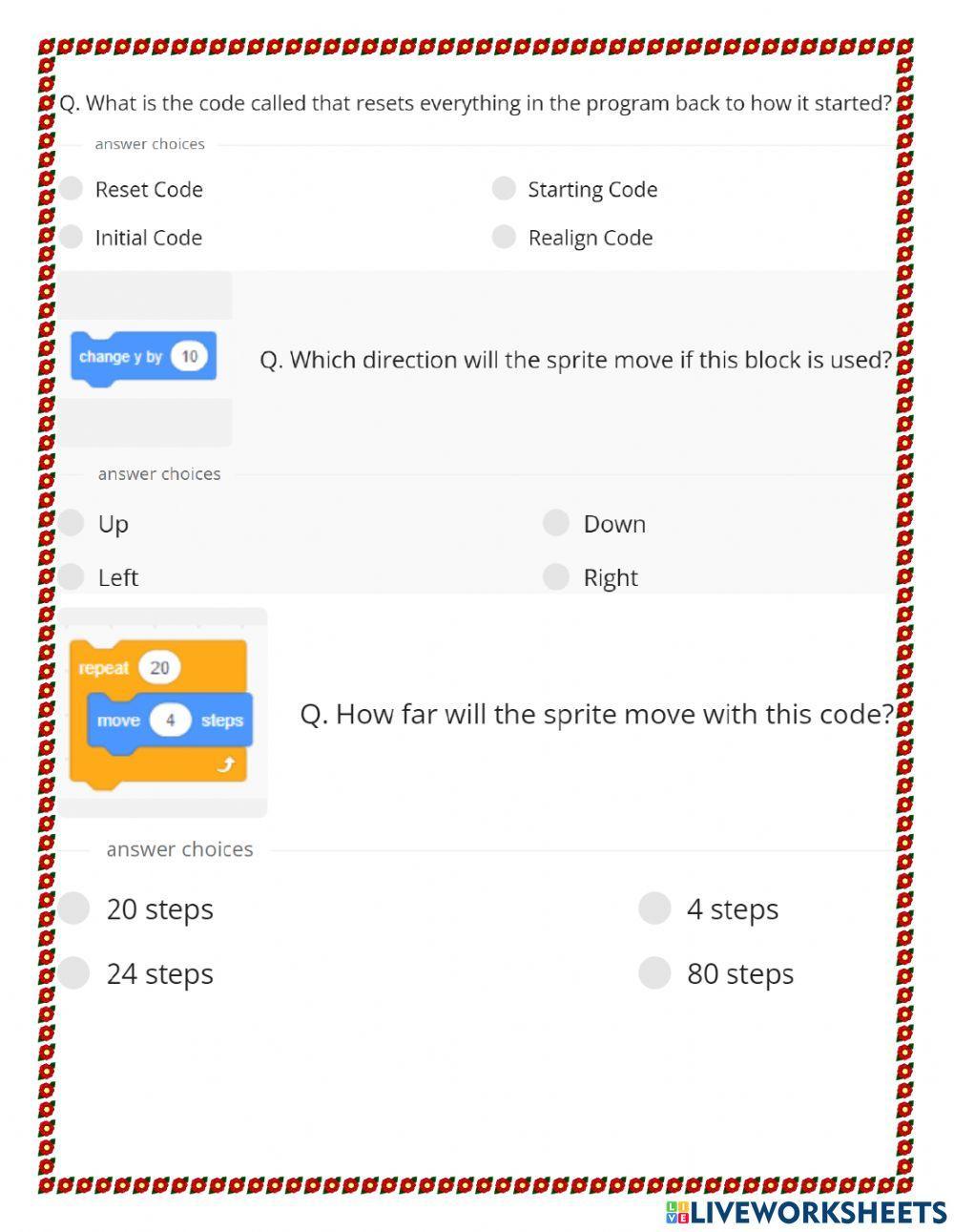 Q. What is the code called that resets everything in the program back to how it started?

answer choices

Reset Code

Starting Code

Initial Code

Realign Code

change y by 10

Q. Which direction will the sprite move if this block is used?

answer choices

Up

Down

Left

Right

repeat 20

move 4 steps

Q. How far will the sprite move with this code?

answer choices

20 steps

4 steps

24 steps

80 steps

LIVEWORKSHEETS