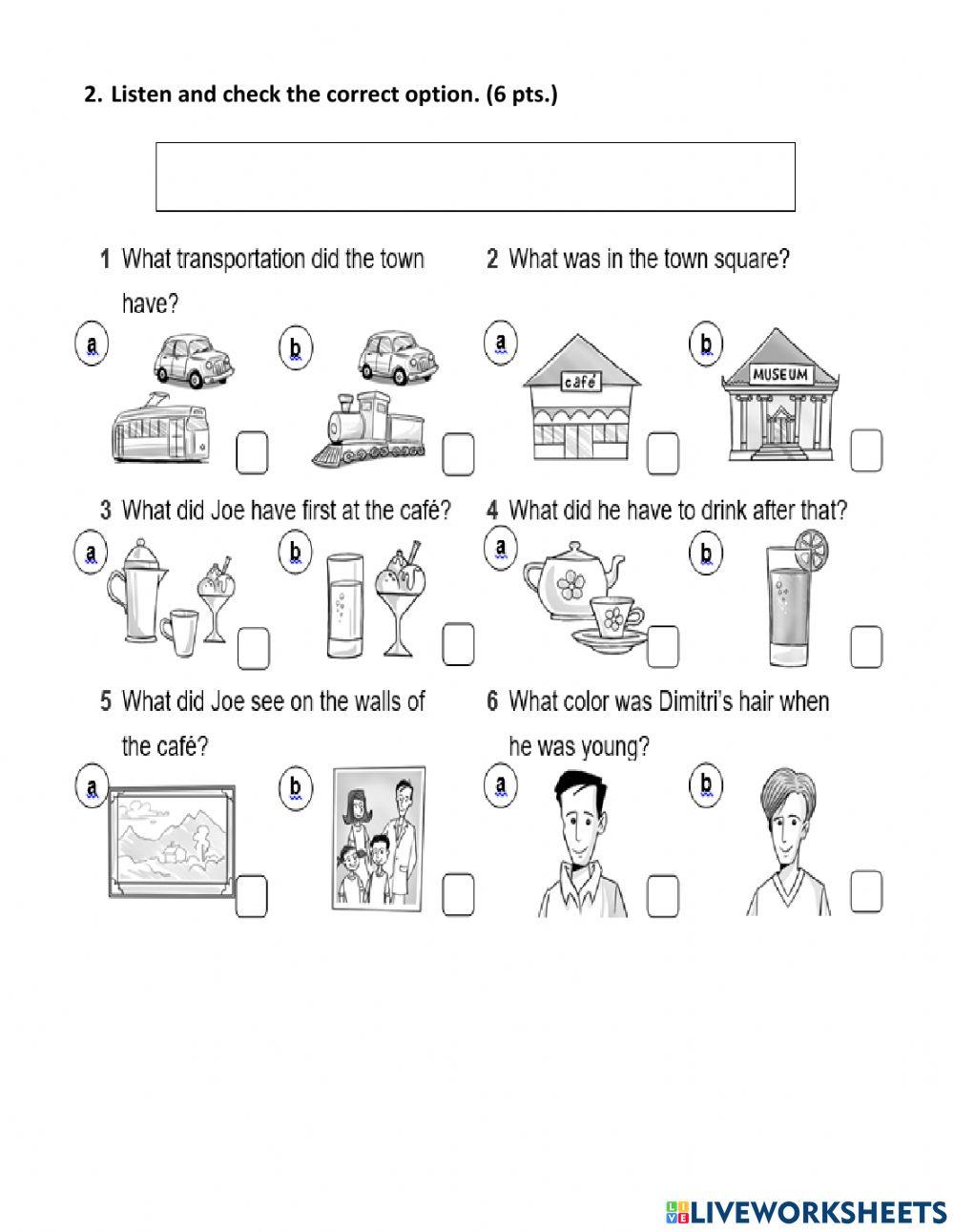 2. Listen and check the correct option. (6 pts.)

1 What transportation did the town have?

a

b

2 What was in the town square?

a

café

b

MUSEUM

3 What did Joe have first at the café?

a

b

4 What did he have to drink after that?

a

b

5 What did Joe see on the walls of the café?

a

b

6 What color was Dimitri's hair when he was young?

a

b

LIVEWORKSHEETS