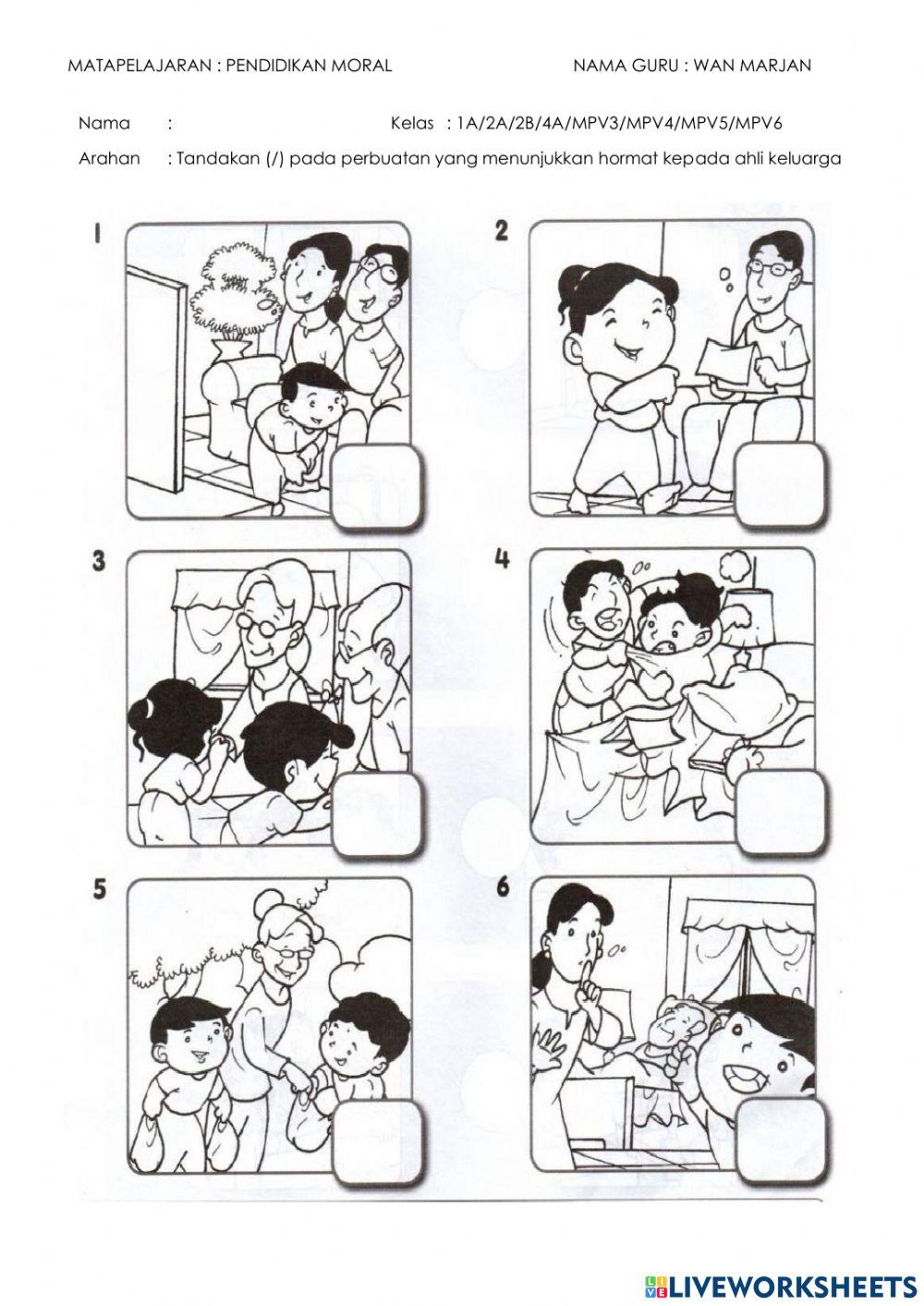 MATAPELAJARAN : PENDIDIKAN MORAL

NAMA GURU : WAN MARJAN

Nama :

Kelas : 1A/2A/2B/4A/MPV3/MPV4/MPV5/MPV6

Arahan : Tandakan (/) pada perbuatan yang menunjukkan hormat kepada ahli keluarga

1

2

3

4

5

6

LIVEWORKSHEETS